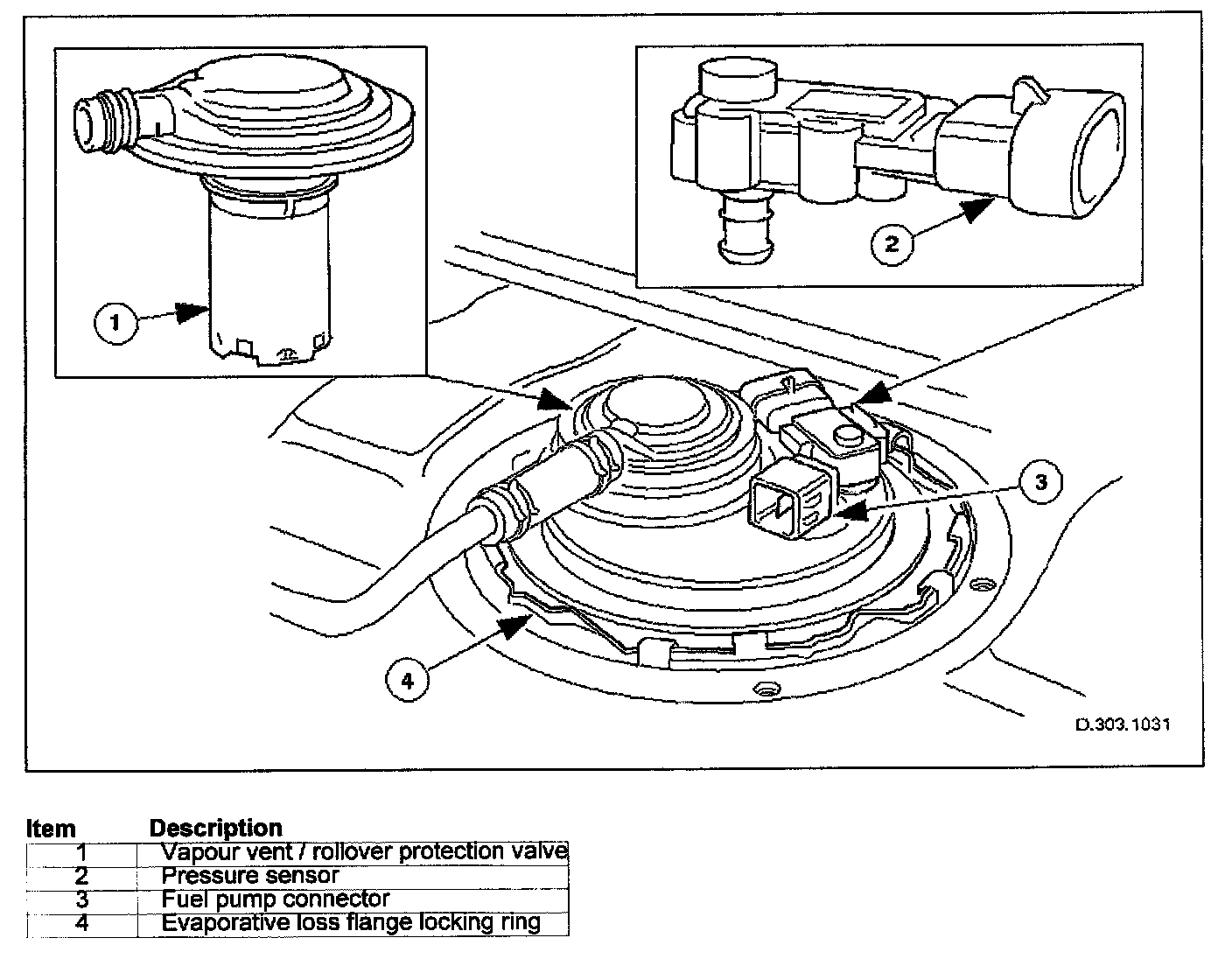 1

2

3

4

D.303.1031

| Item | Description |
|---|---|
| 1 | Vapour vent / rollover protection valve |
| 2 | Pressure sensor |
| 3 | Fuel pump connector |
| 4 | Evaporative loss flange locking ring |