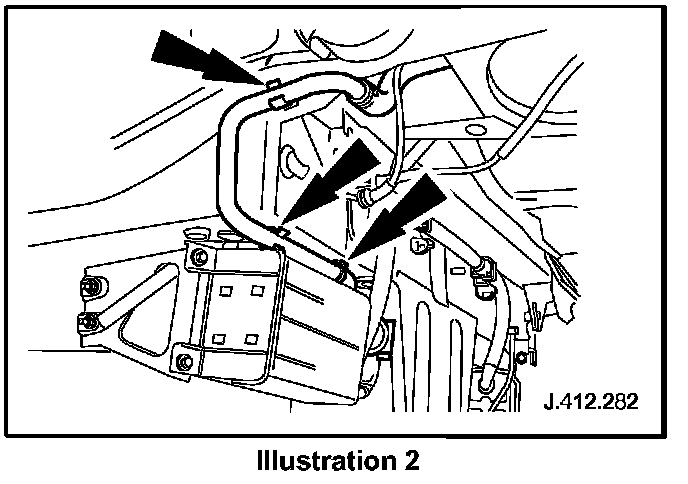 J.412.282

Illustration 2