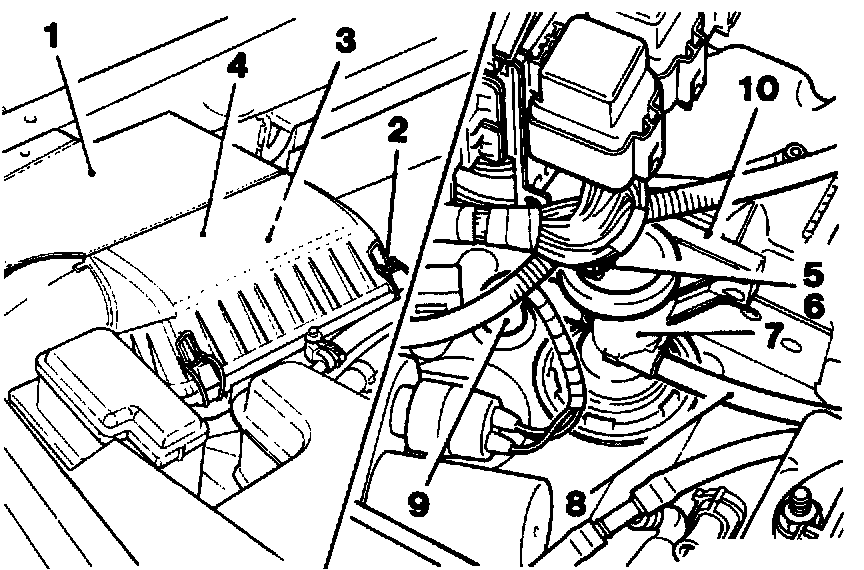 1
4
3
2
10
5
6
7
9
8