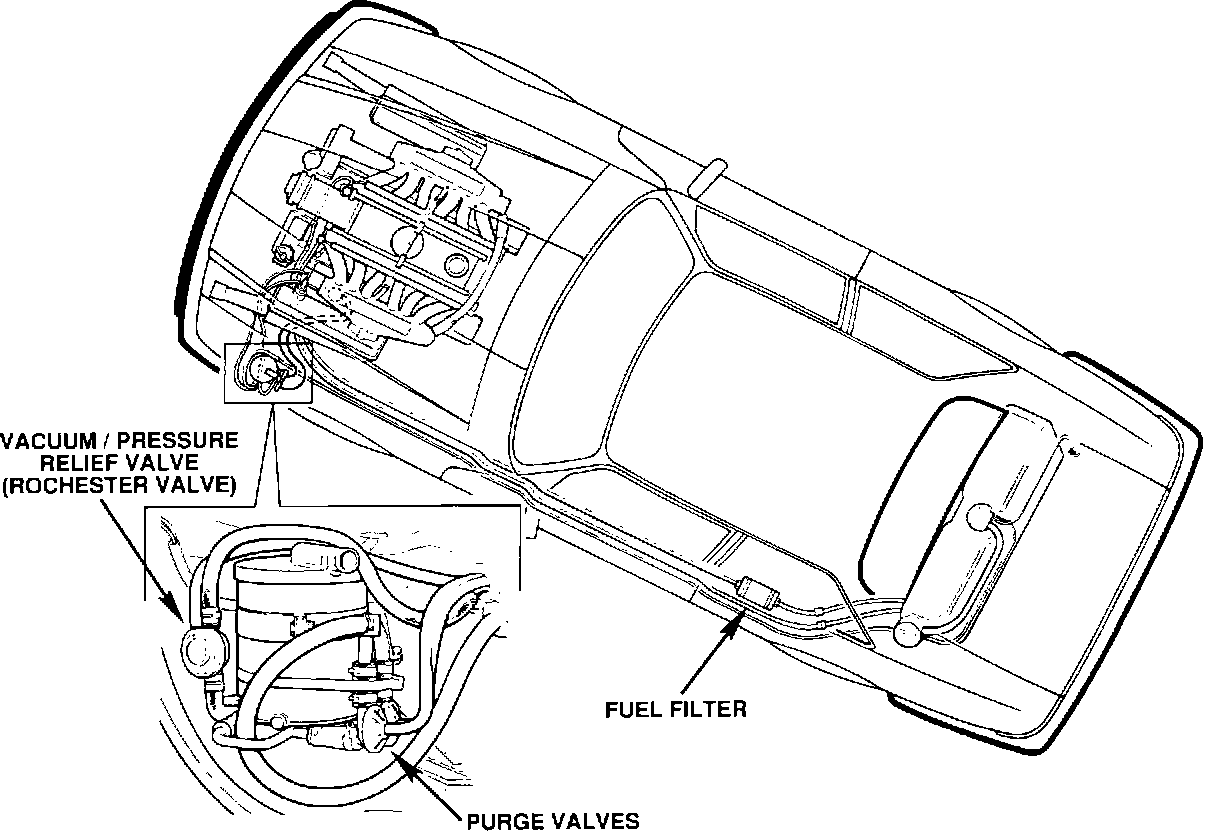 VACUUM / PRESSURE
RELIEF VALVE
(ROCHESTER VALVE)

FUEL FILTER

PURGE VALVES