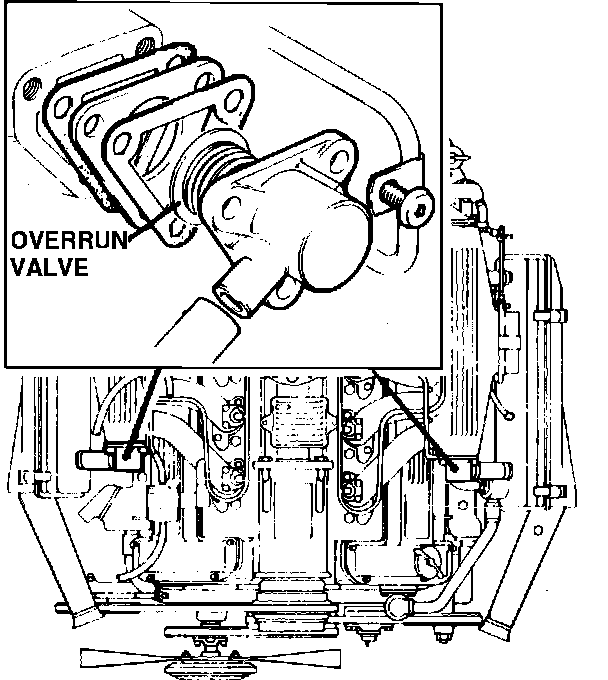 OVERRUN VALVE