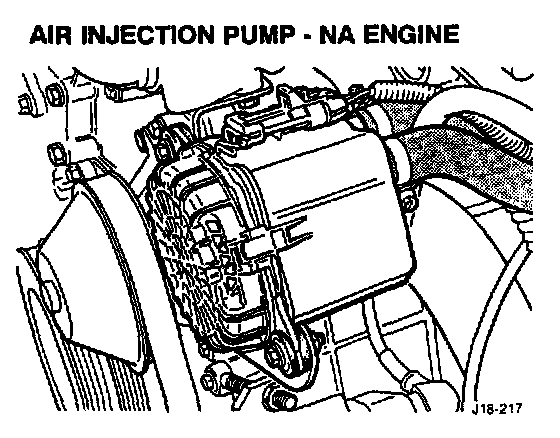 AIR INJECTION PUMP - NA ENGINE

J18-217