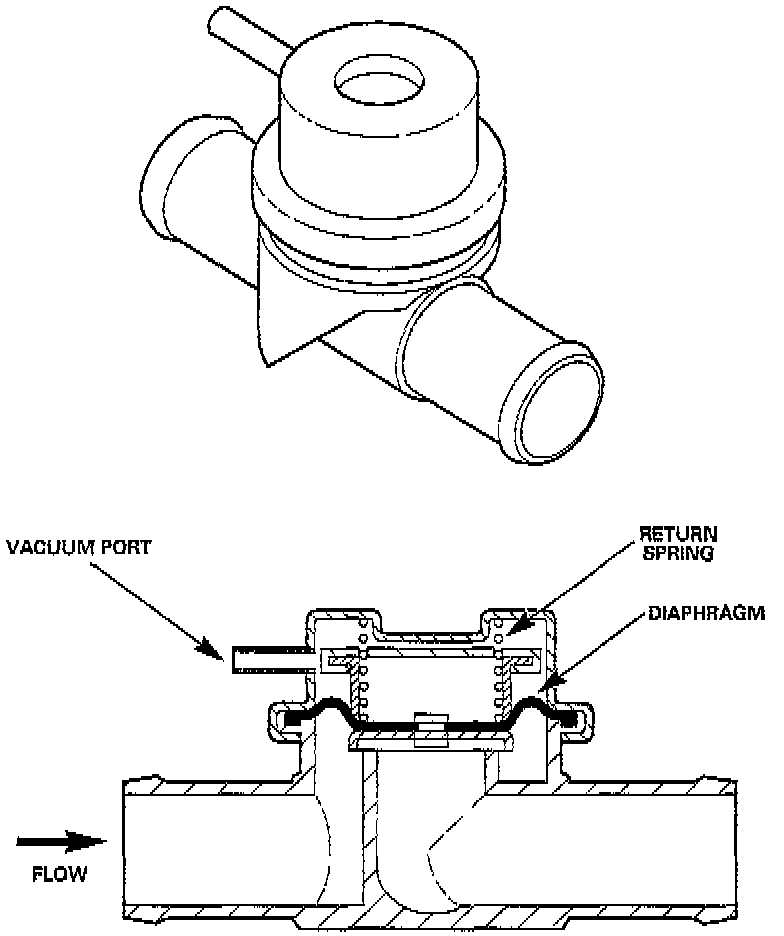 VACUUM PORT

RETURN SPRING

DIAPHRAGM

FLOW