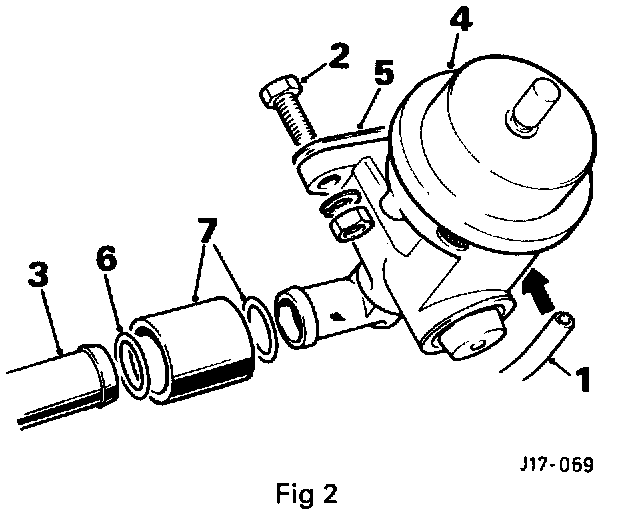 4
2
5
7
3
6
1
J17-069
Fig 2