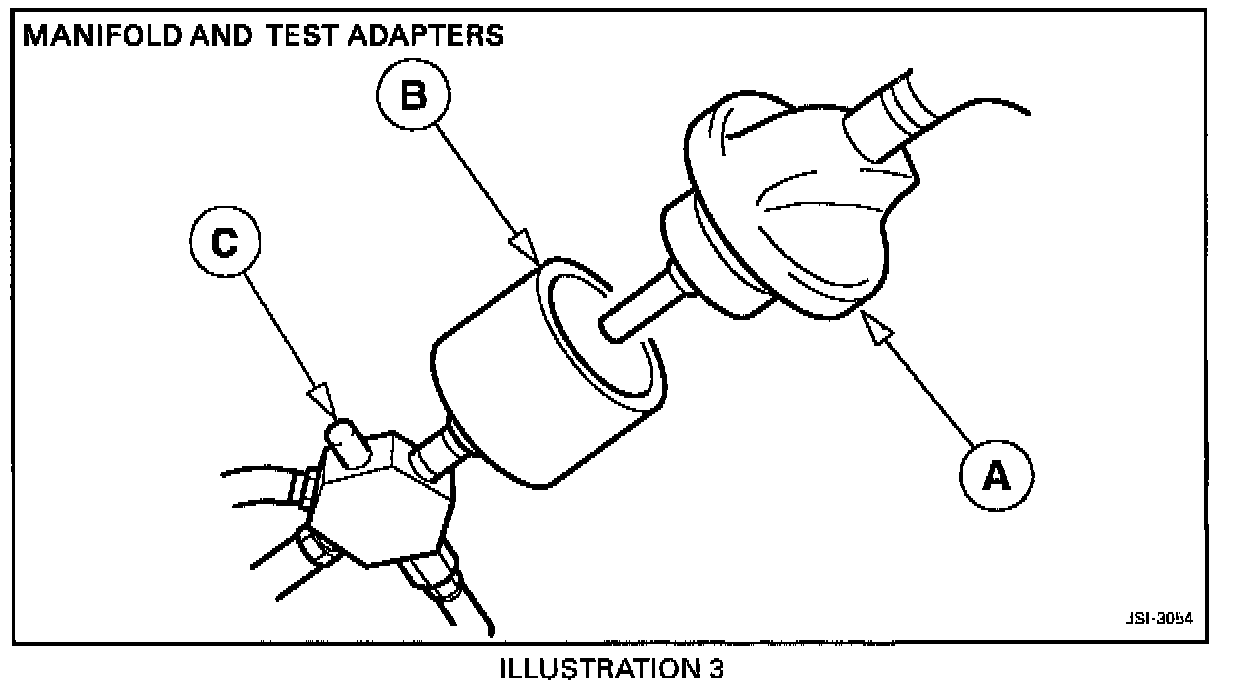 MANIFOLD AND TEST ADAPTERS

B

C

A

JSI-3054

ILLUSTRATION 3