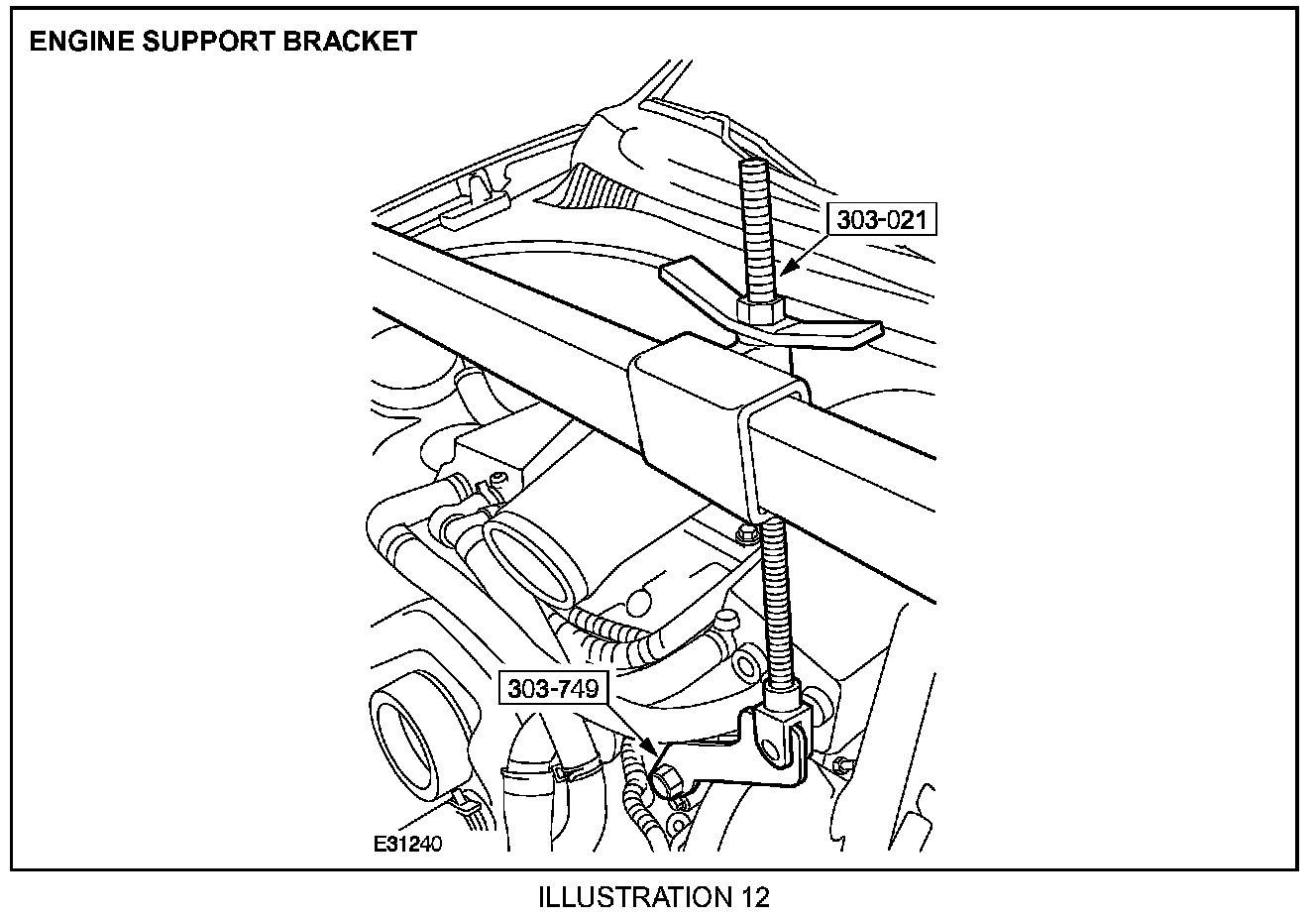 ENGINE SUPPORT BRACKET

303-021

303-749

E31240

ILLUSTRATION 12