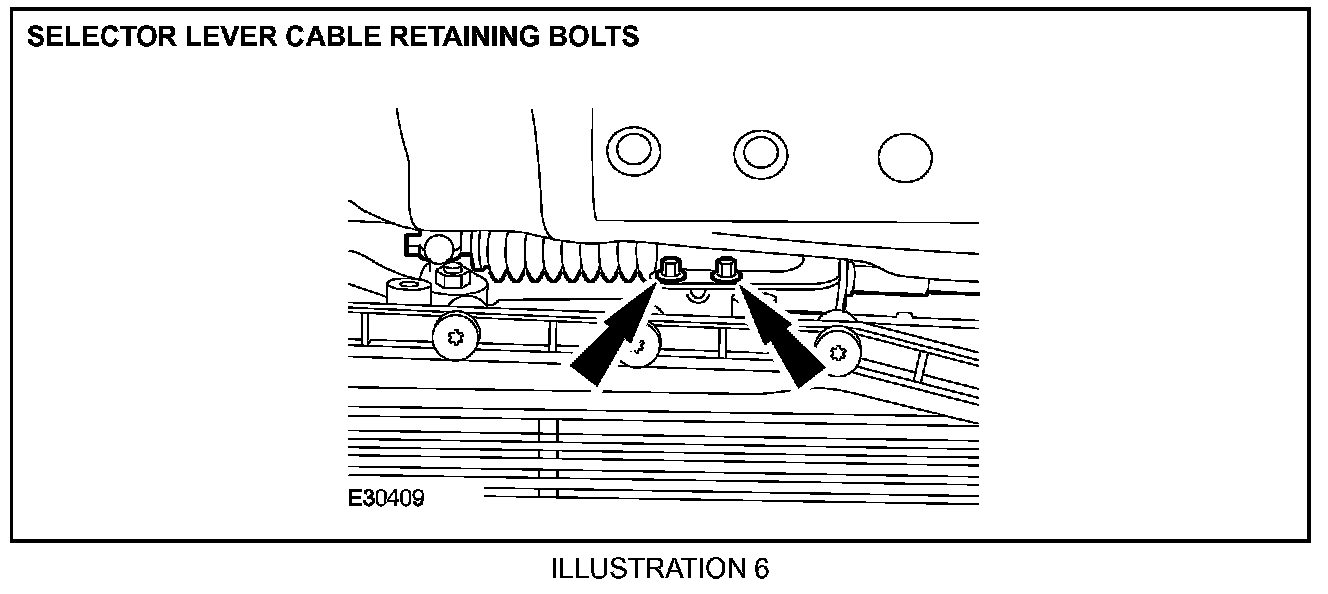 SELECTOR LEVER CABLE RETAINING BOLTS

E30409

ILLUSTRATION 6