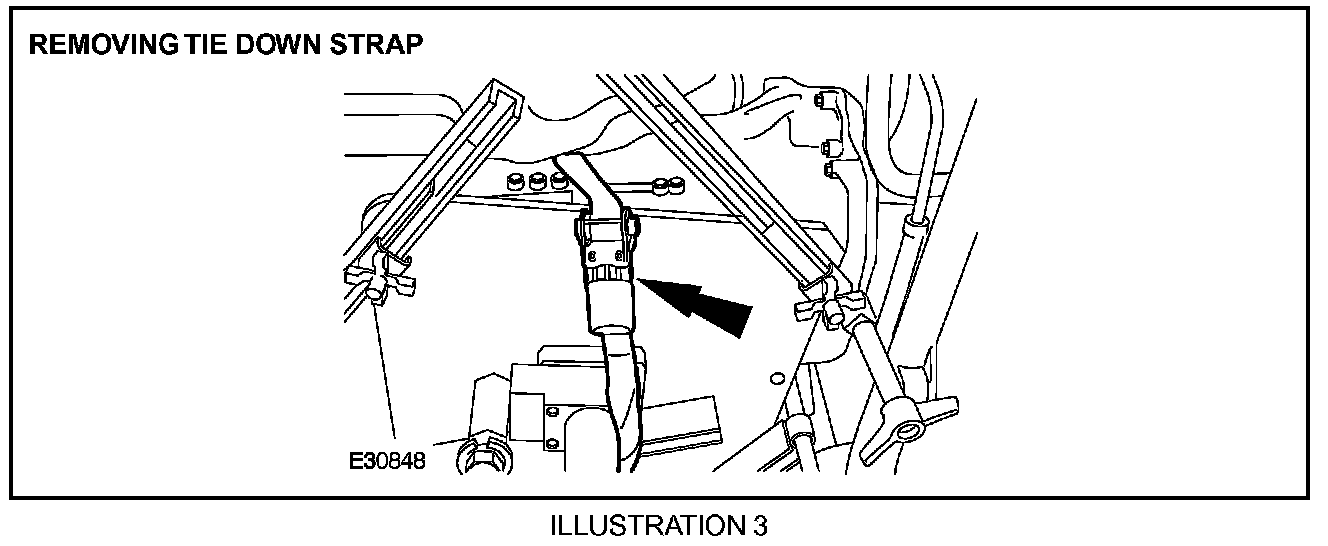 REMOVING TIE DOWN STRAP

E30848

ILLUSTRATION 3