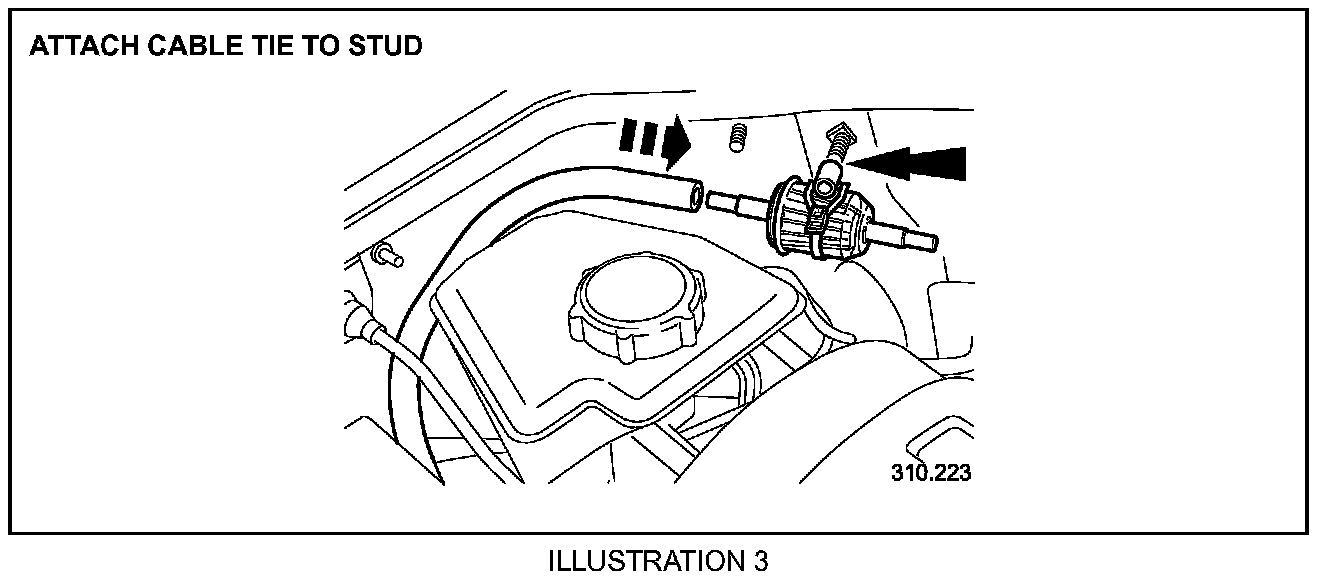 ATTACH CABLE TIE TO STUD

310.223

ILLUSTRATION 3