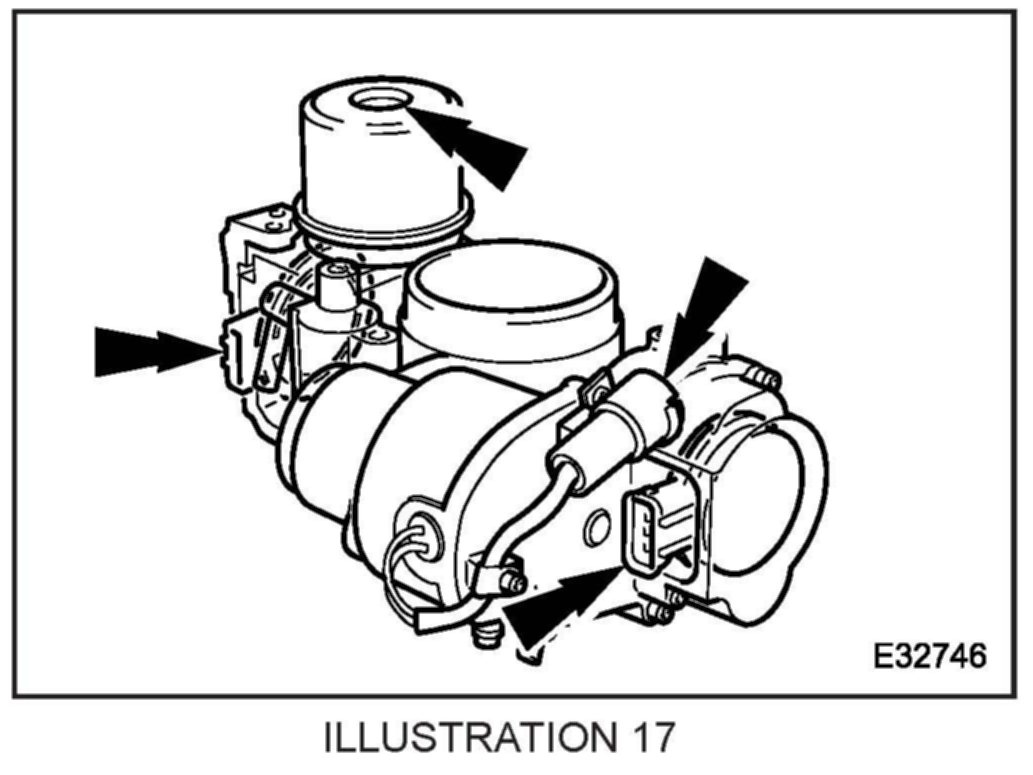 E32746

ILLUSTRATION 17