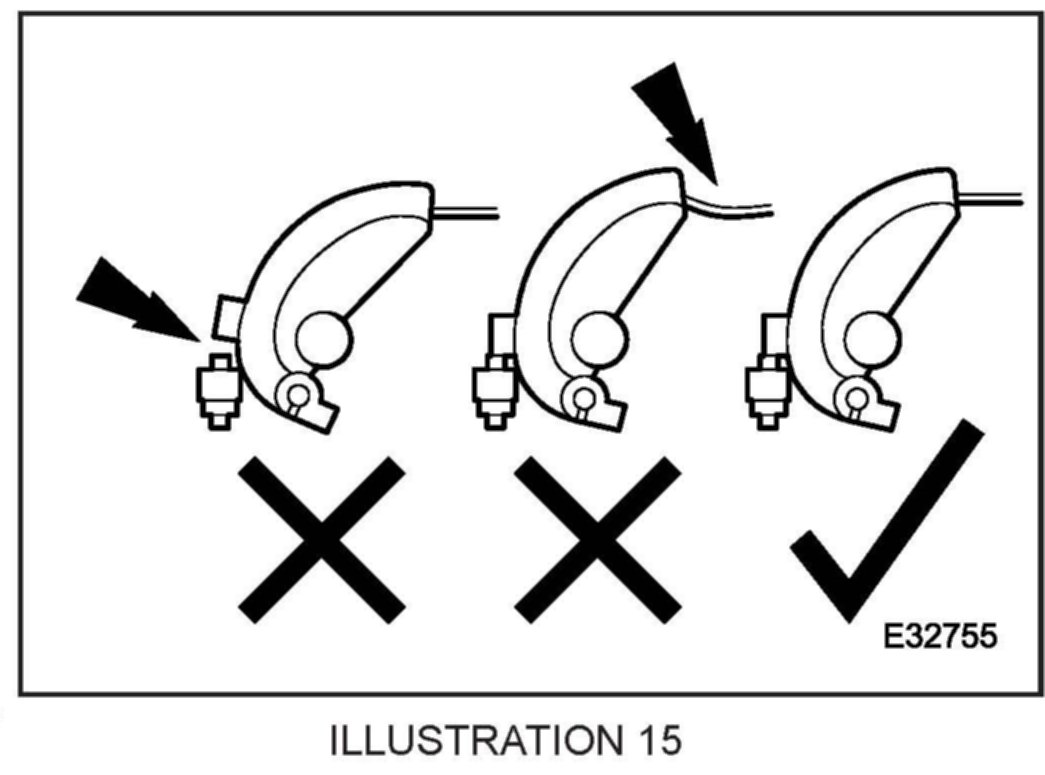 E32755

ILLUSTRATION 15