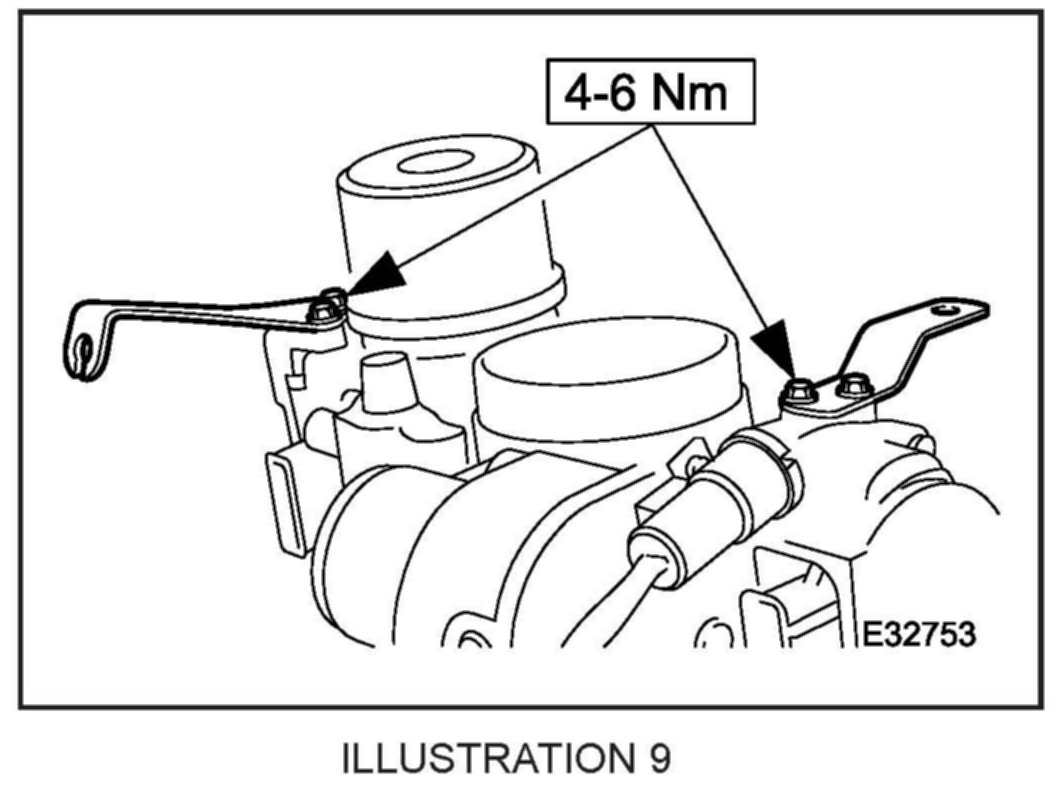 4-6 Nm

E32753

ILLUSTRATION 9