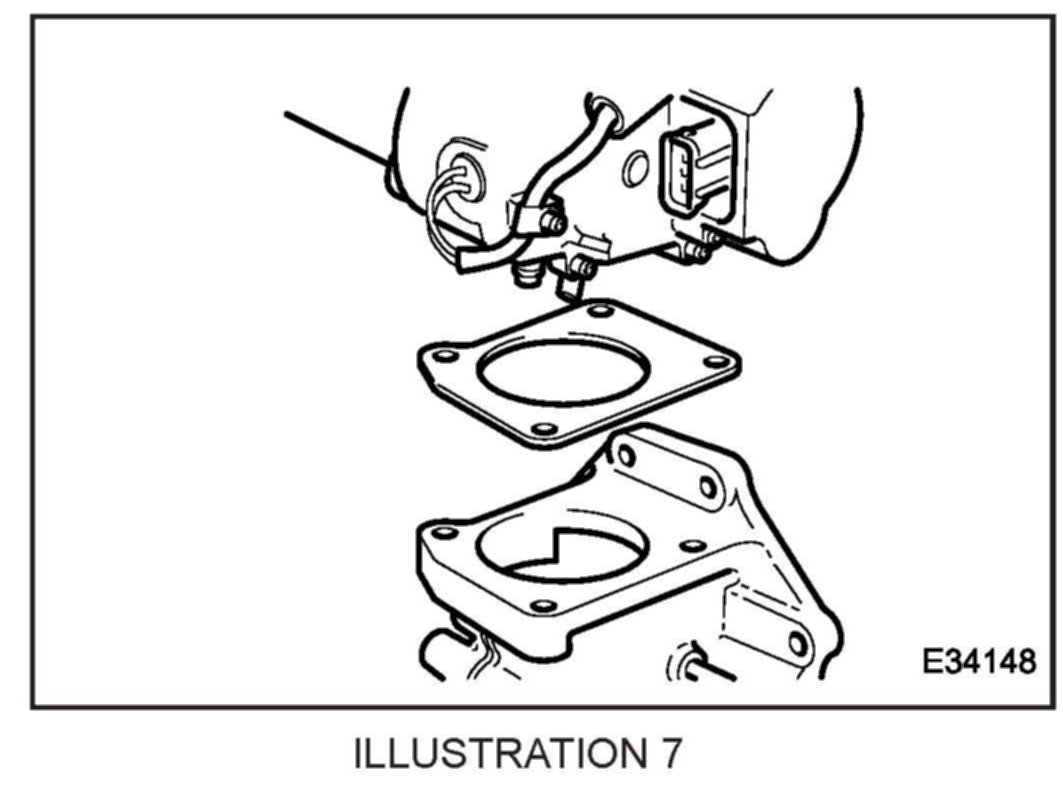 E34148

ILLUSTRATION 7