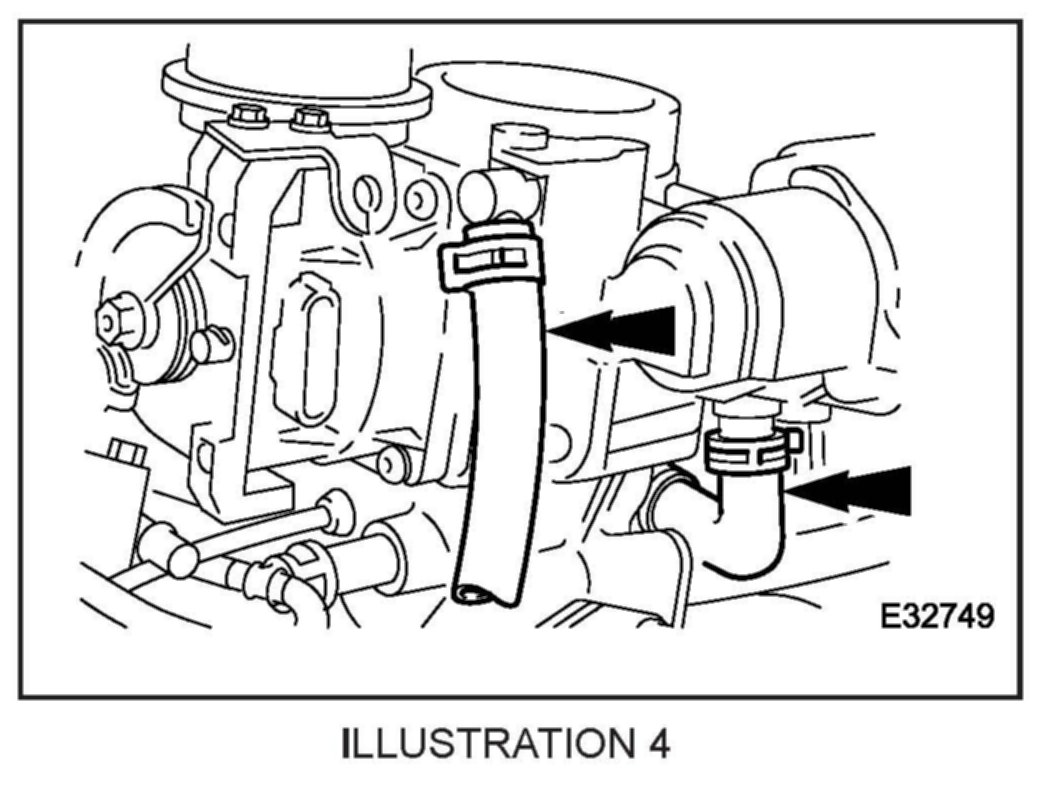 E32749

ILLUSTRATION 4