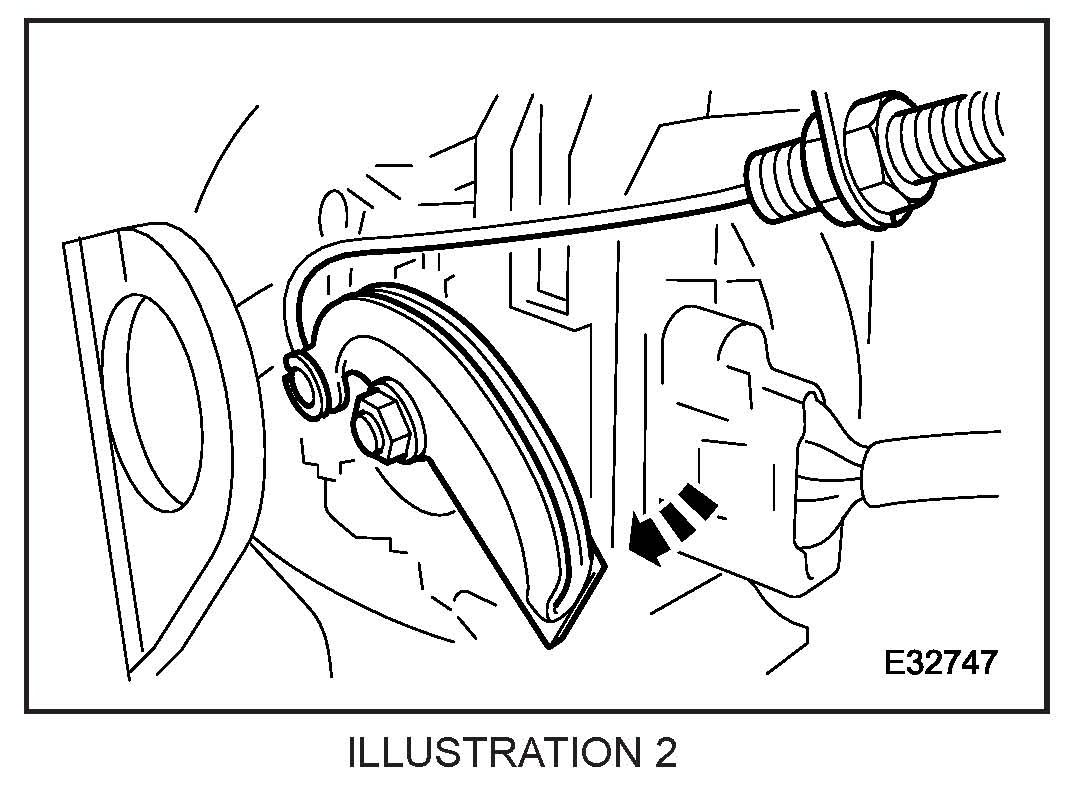 E32747

ILLUSTRATION 2