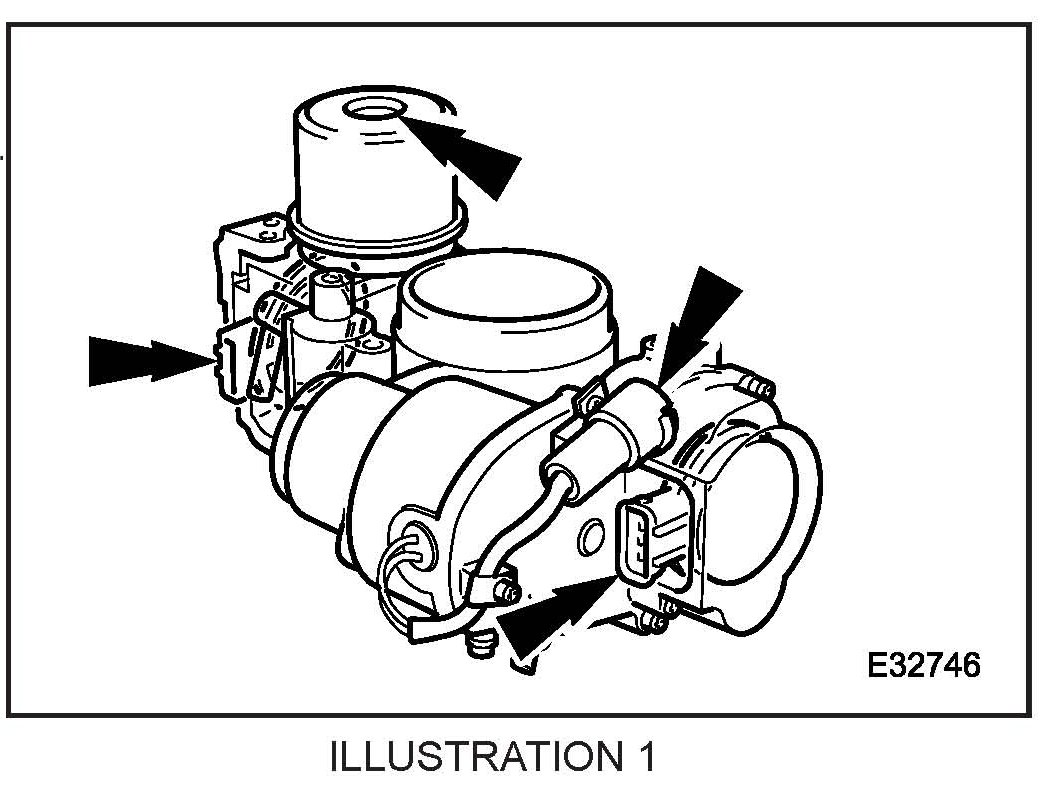 E32746

ILLUSTRATION 1