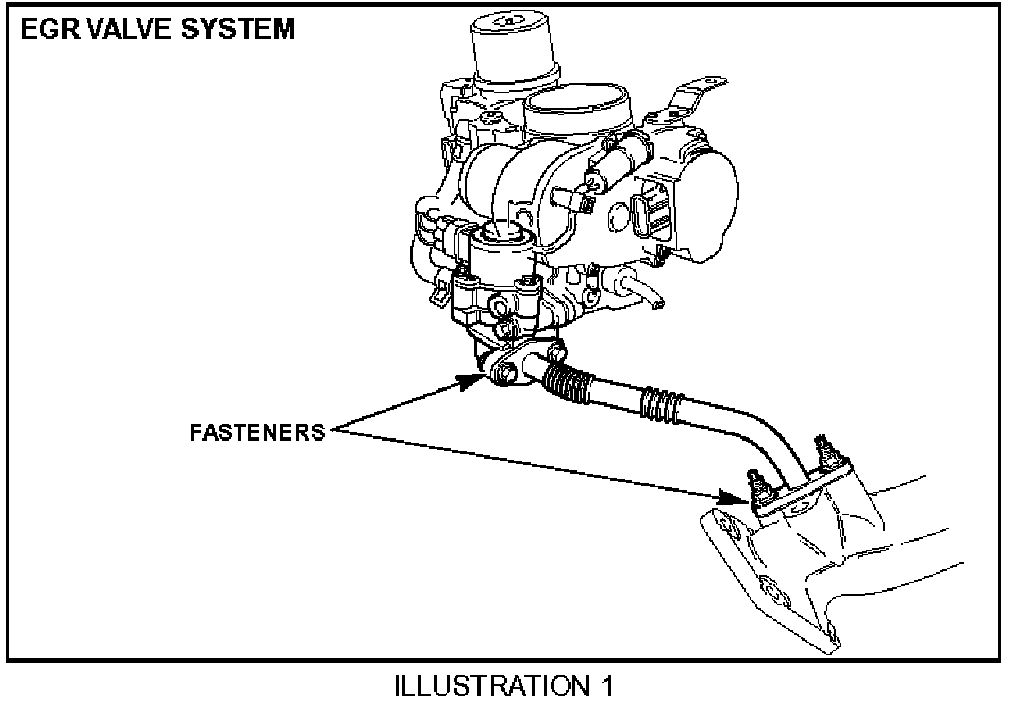 EGR VALVE SYSTEM

FASTENERS

ILLUSTRATION 1