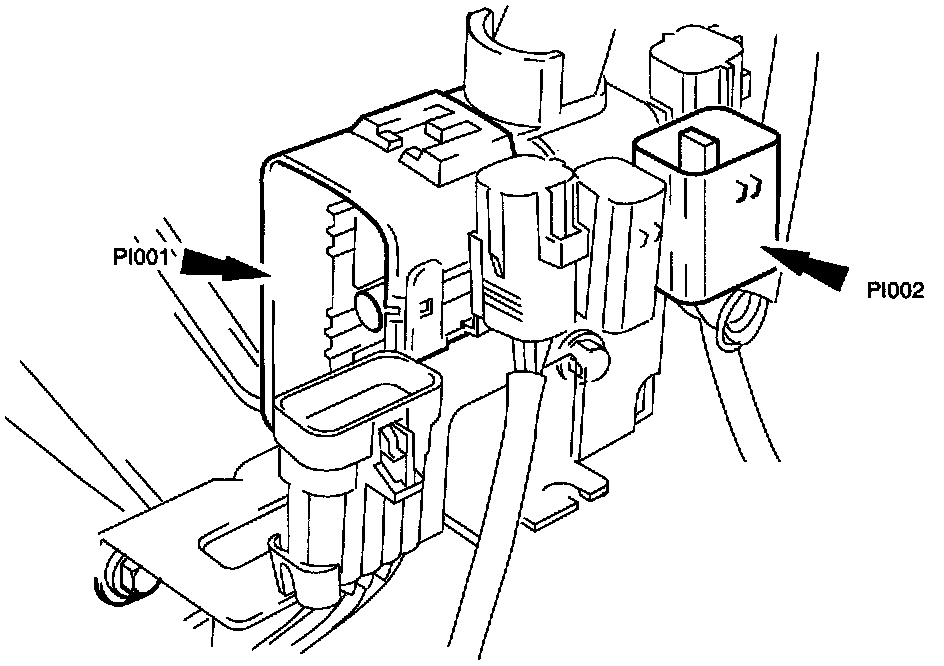 PI001
PI002