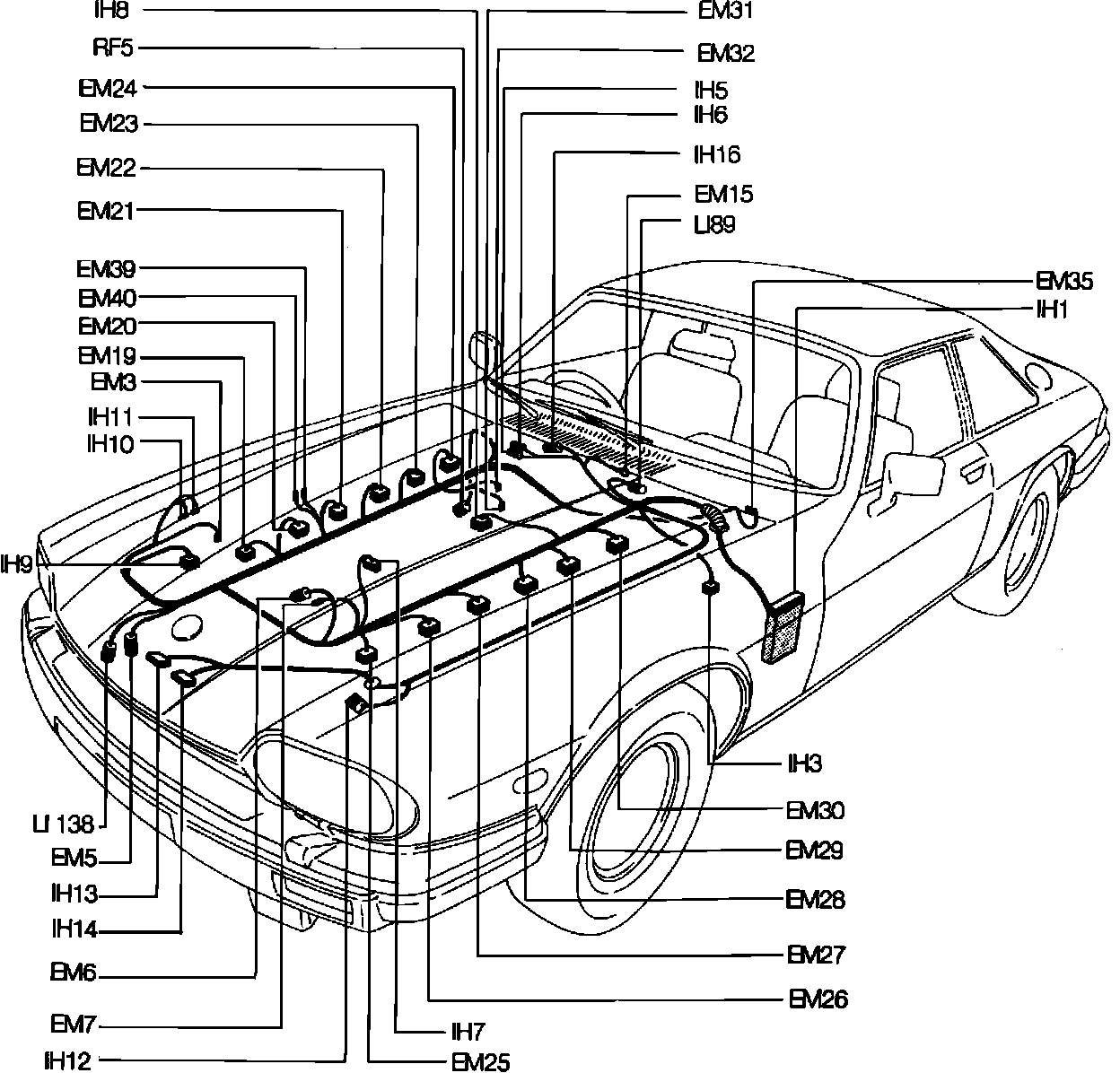 IH8
RF5
EM24
EM23
EM22
EM21
EM39
EM40
EM20
EM19
EM3
IH11
IH10
IH9
LI 138
EM5
IH13
IH14
EM6
EM7
IH12
EM31
EM32
IH5
IH6
IH16
EM15
LI89
EM35
IH1
IH3
EM30
EM29
EM28
EM27
EM26
IH7
EM25