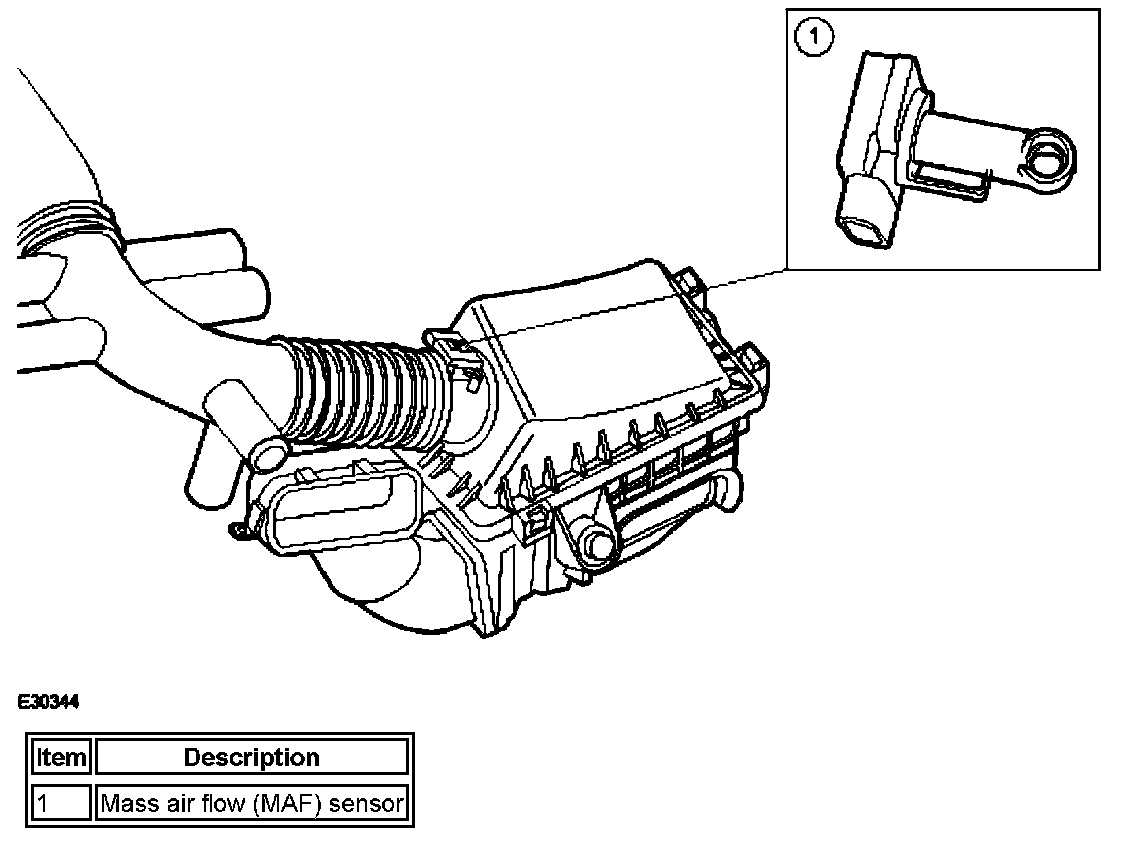 1

E30344

| Item | Description |
|---|---|
| 1 | Mass air flow (MAF) sensor |