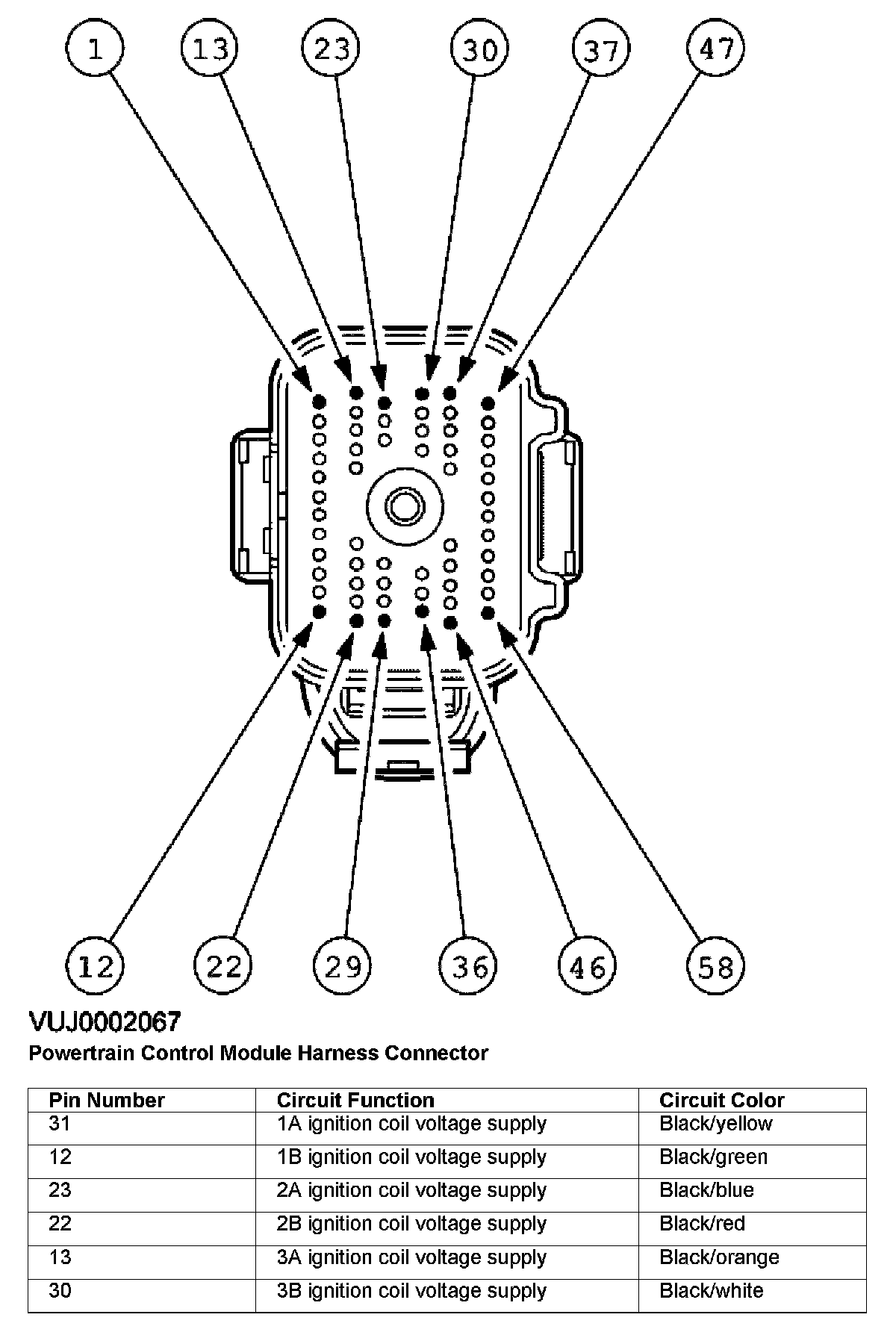 1
13
23
30
37
47

12
22
29
36
46
58

VUJ0002067
Powertrain Control Module Harness Connector

| Pin Number | Circuit Function | Circuit Color |
|---|---|---|
| 31 | 1A ignition coil voltage supply | Black/yellow |
| 12 | 1B ignition coil voltage supply | Black/green |
| 23 | 2A ignition coil voltage supply | Black/blue |
| 22 | 2B ignition coil voltage supply | Black/red |
| 13 | 3A ignition coil voltage supply | Black/orange |
| 30 | 3B ignition coil voltage supply | Black/white |