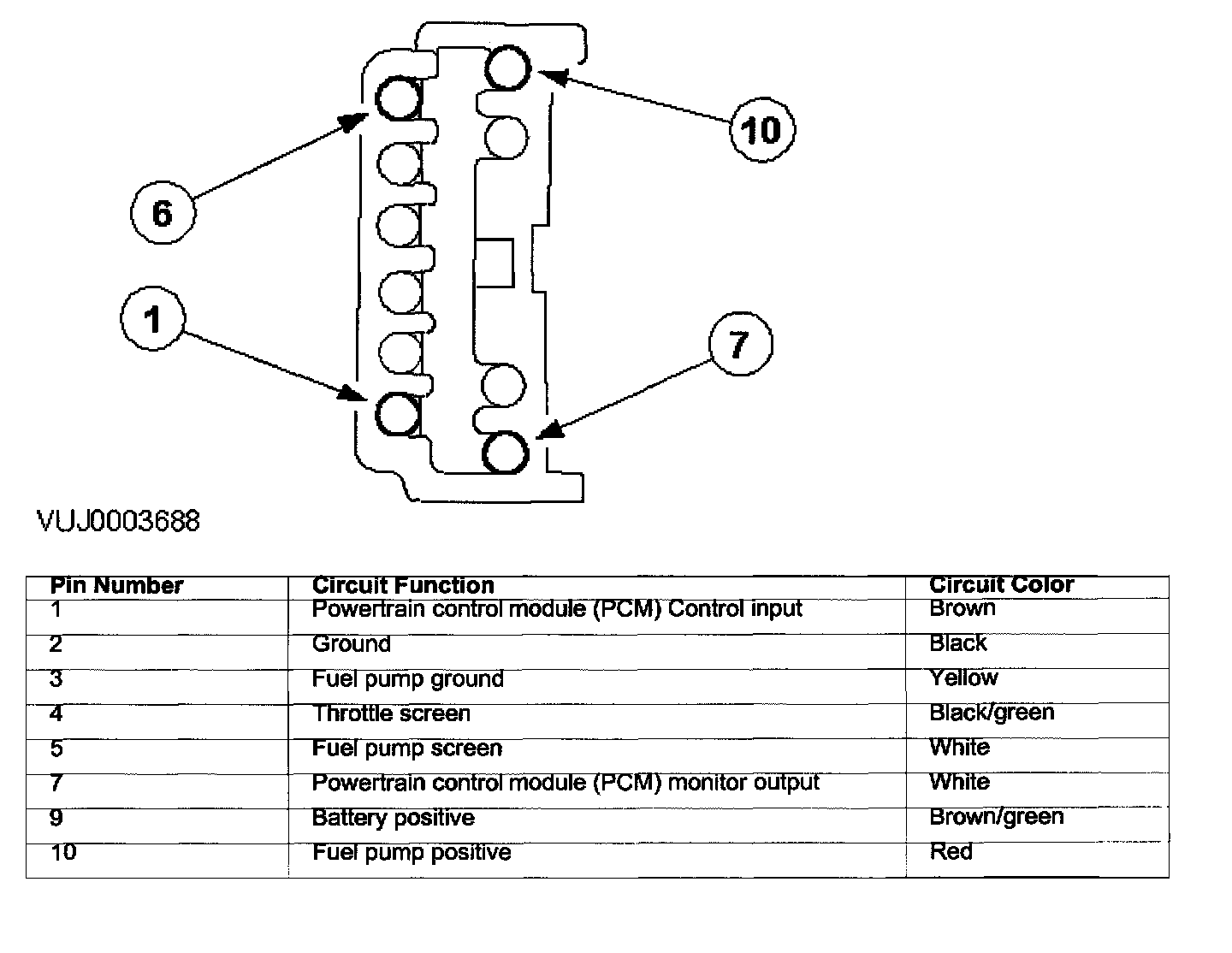 10

6

1

7

VUJ0003688

| Pin Number | Circuit Function | Circuit Color |
|---|---|---|
| 1 | Powertrain control module (PCM) Control input | Brown |
| 2 | Ground | Black |
| 3 | Fuel pump ground | Yellow |
| 4 | Throttle screen | Black/green |
| 5 | Fuel pump screen | White |
| 7 | Powertrain control module (PCM) monitor output | White |
| 9 | Battery positive | Brown/green |
| 10 | Fuel pump positive | Red |