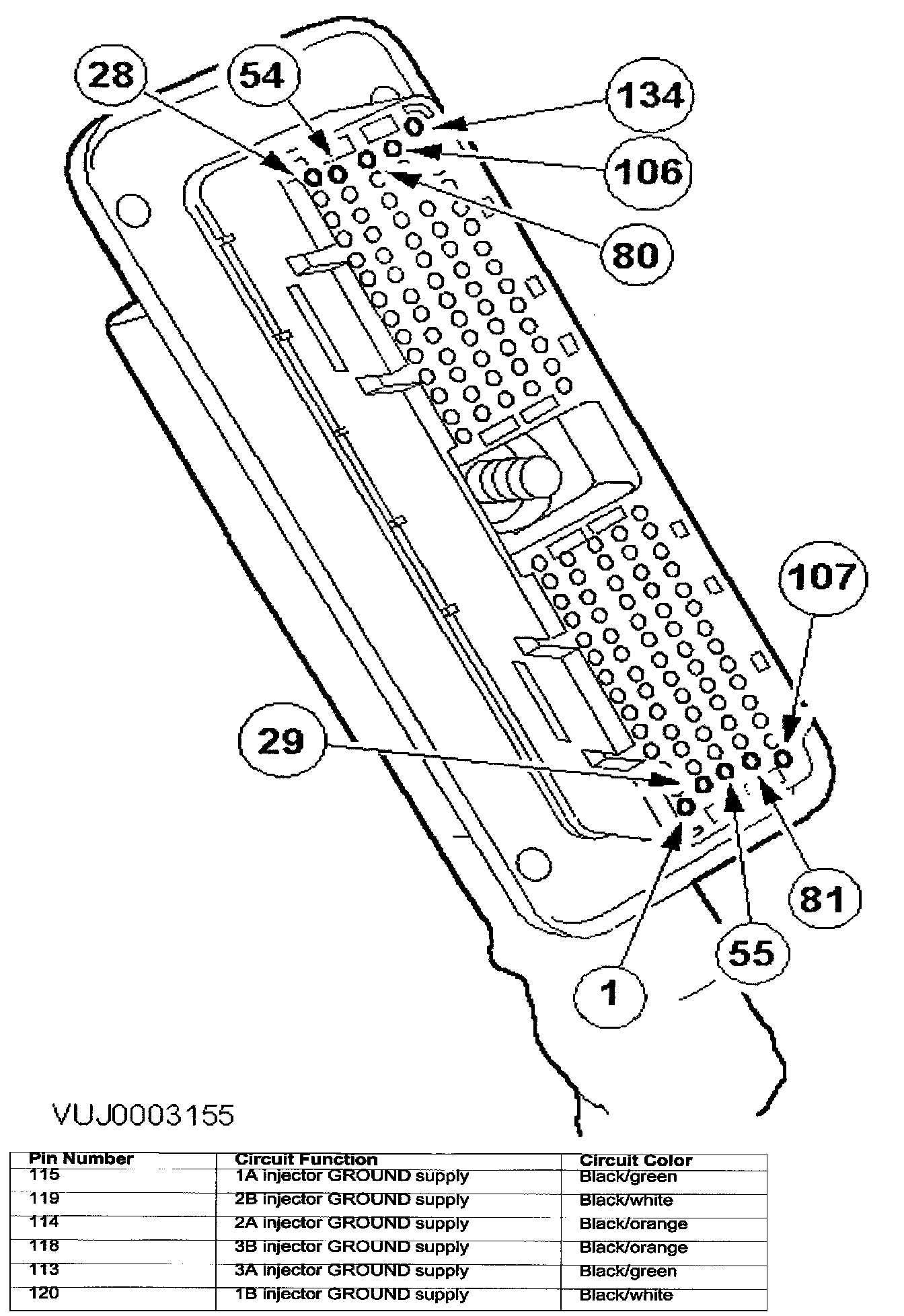 28
54
134
106
80
107
29
81
55
1

VUJ0003155

| Pin Number | Circuit Function | Circuit Color |
|---|---|---|
| 115 | 1A injector GROUND supply | Black/green |
| 119 | 2B injector GROUND supply | Black/white |
| 114 | 2A injector GROUND supply | Black/orange |
| 118 | 3B injector GROUND supply | Black/orange |
| 113 | 3A injector GROUND supply | Black/green |
| 120 | 1B injector GROUND supply | Black/white |