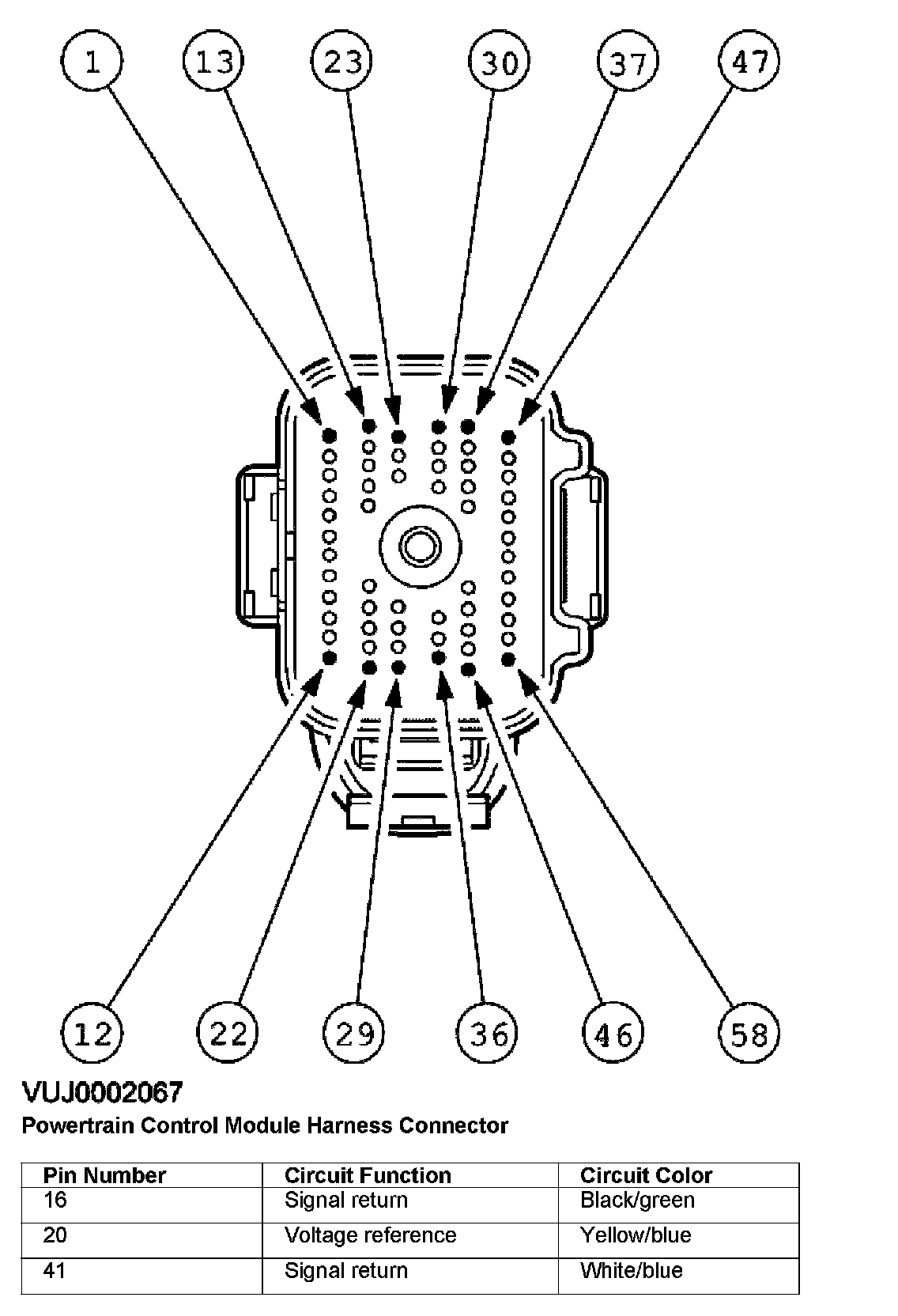 1
13
23
30
37
47

12
22
29
36
46
58

VUJ0002067
Powertrain Control Module Harness Connector

| Pin Number | Circuit Function | Circuit Color |
|---|---|---|
| 16 | Signal return | Black/green |
| 20 | Voltage reference | Yellow/blue |
| 41 | Signal return | White/blue |