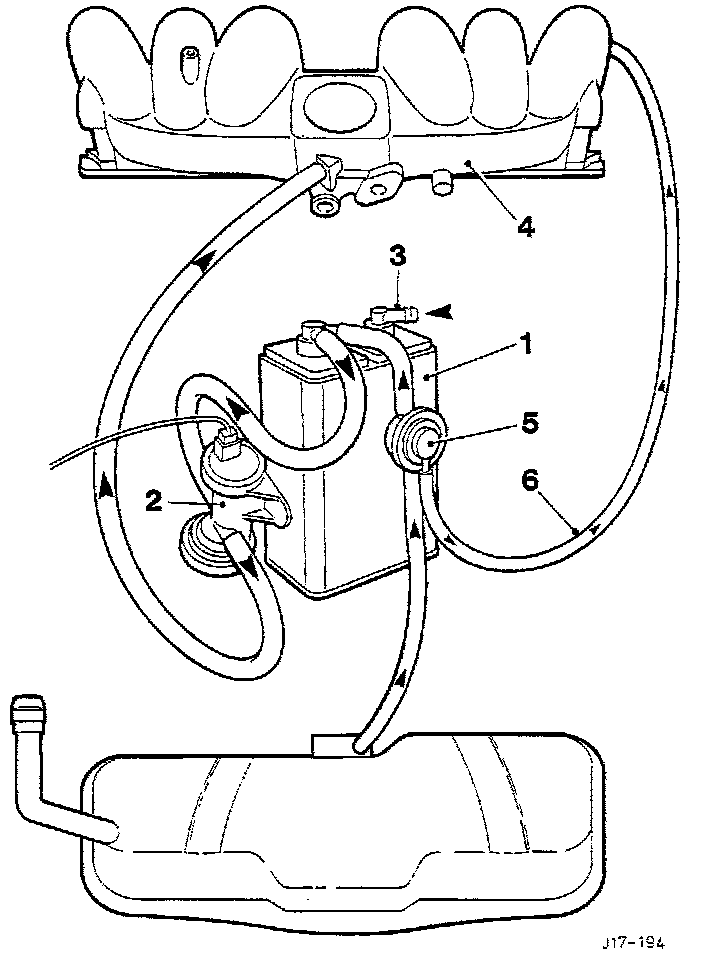 4
3
1
5
6
2
J17-194