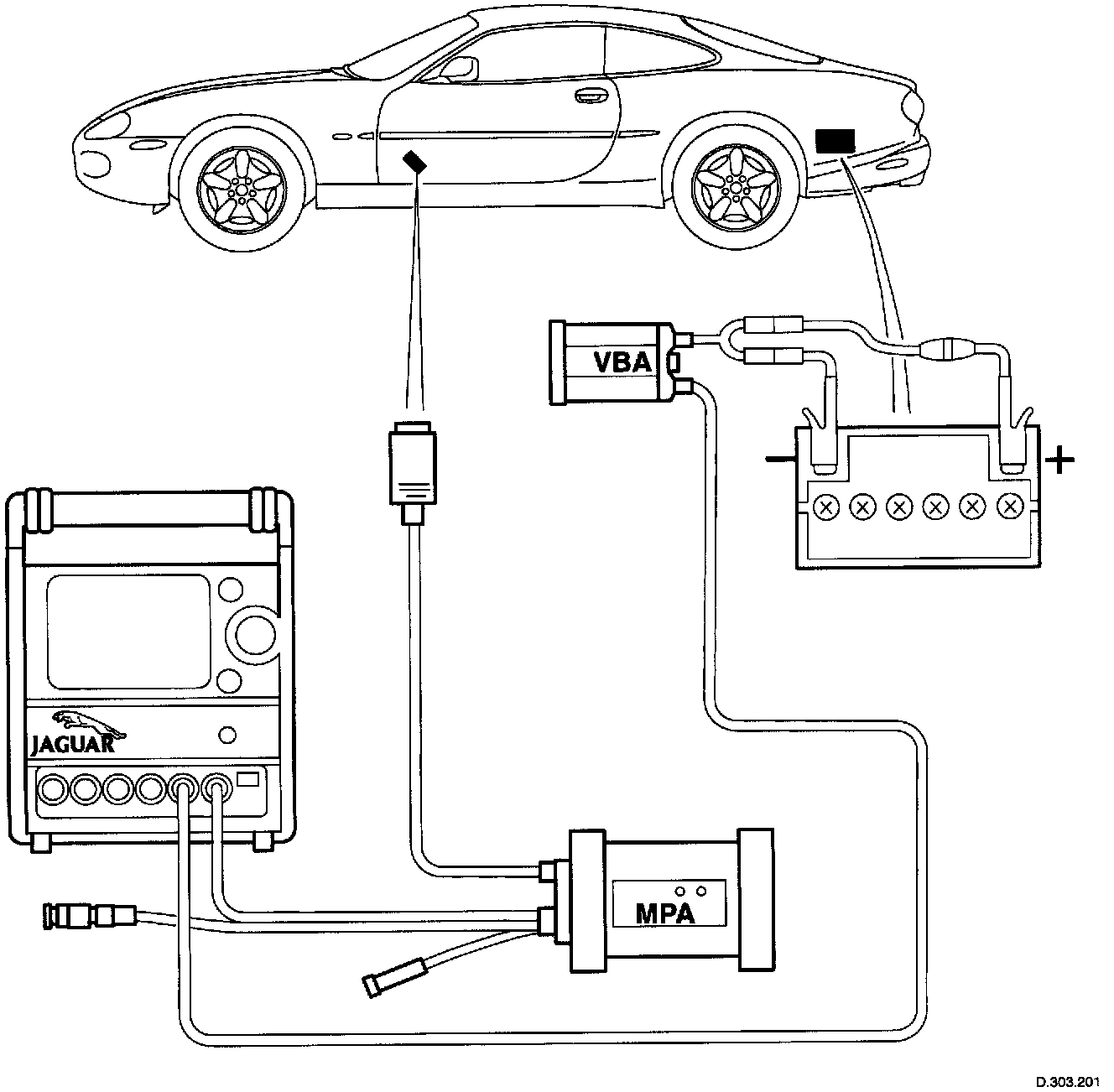 VBA

−

+

JAGUAR

MPA

D.303.201