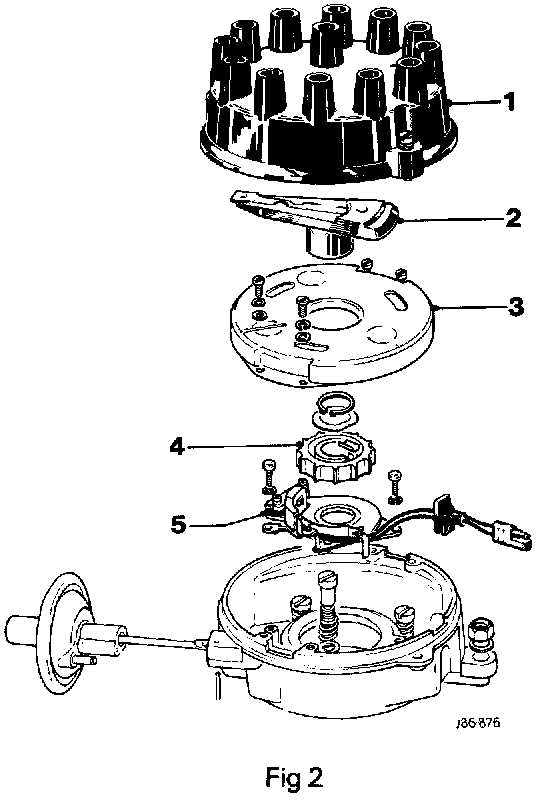 1
2
3
4
5
J86-876

Fig 2