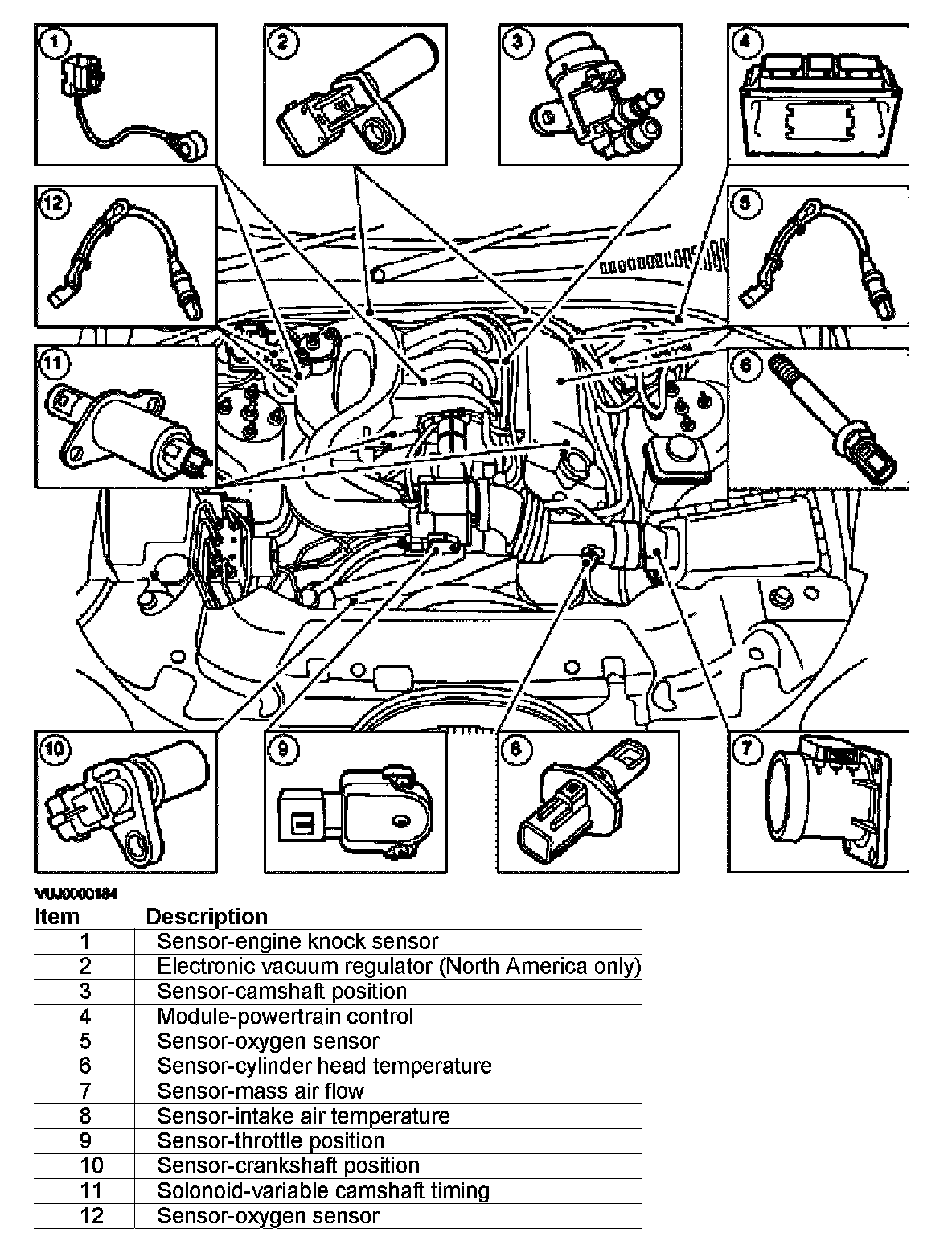 1

2

3

4

12

5

11

6

10

9

8

7

VUJ0000184

| Item | Description |
|---|---|
| 1 | Sensor-engine knock sensor |
| 2 | Electronic vacuum regulator (North America only) |
| 3 | Sensor-camshaft position |
| 4 | Module-powertrain control |
| 5 | Sensor-oxygen sensor |
| 6 | Sensor-cylinder head temperature |
| 7 | Sensor-mass air flow |
| 8 | Sensor-intake air temperature |
| 9 | Sensor-throttle position |
| 10 | Sensor-crankshaft position |
| 11 | Solonoid-variable camshaft timing |
| 12 | Sensor-oxygen sensor |