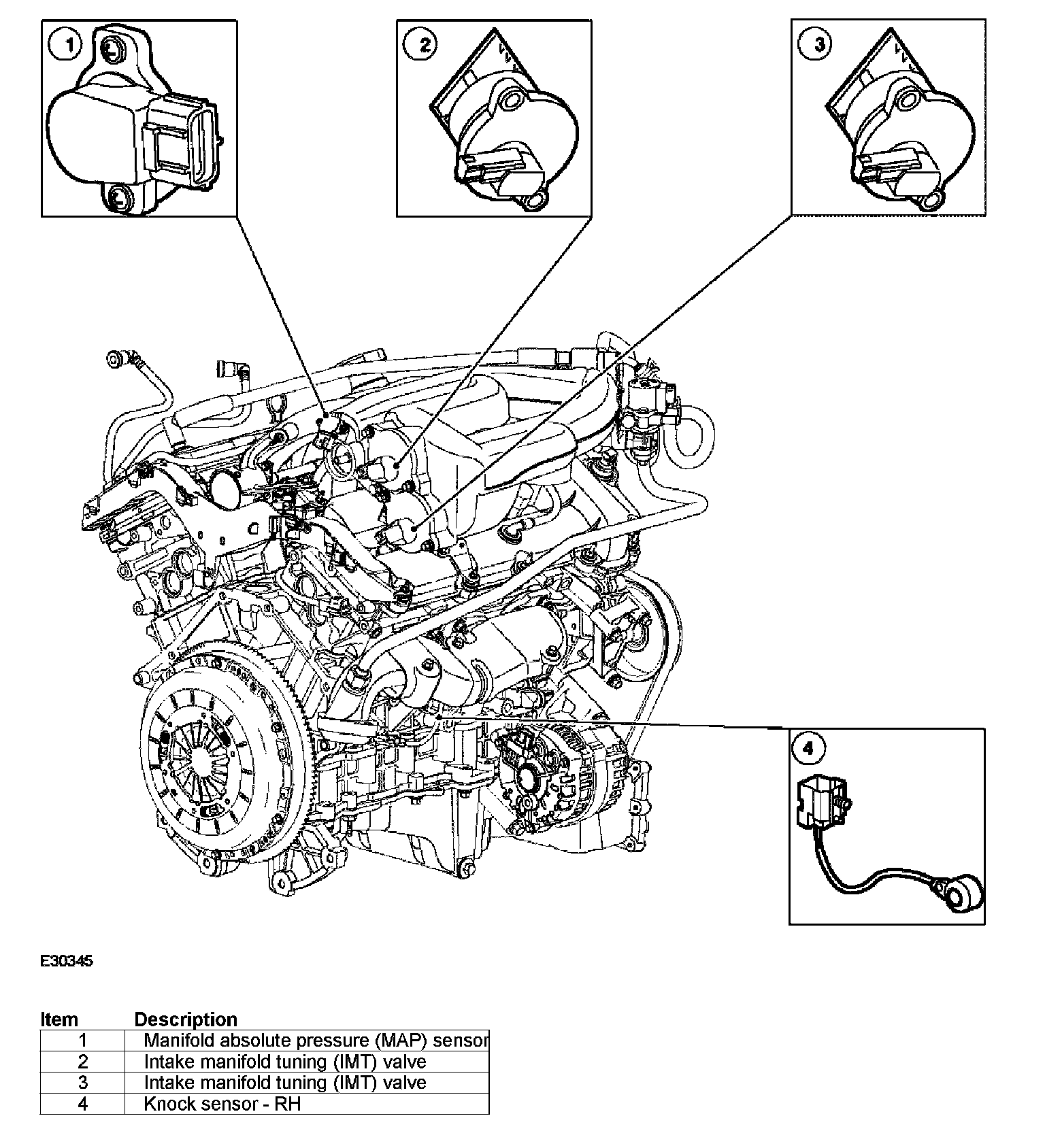 1

2

3

4

E30345

| Item | Description |
|---|---|
| 1 | Manifold absolute pressure (MAP) sensor |
| 2 | Intake manifold tuning (IMT) valve |
| 3 | Intake manifold tuning (IMT) valve |
| 4 | Knock sensor - RH |