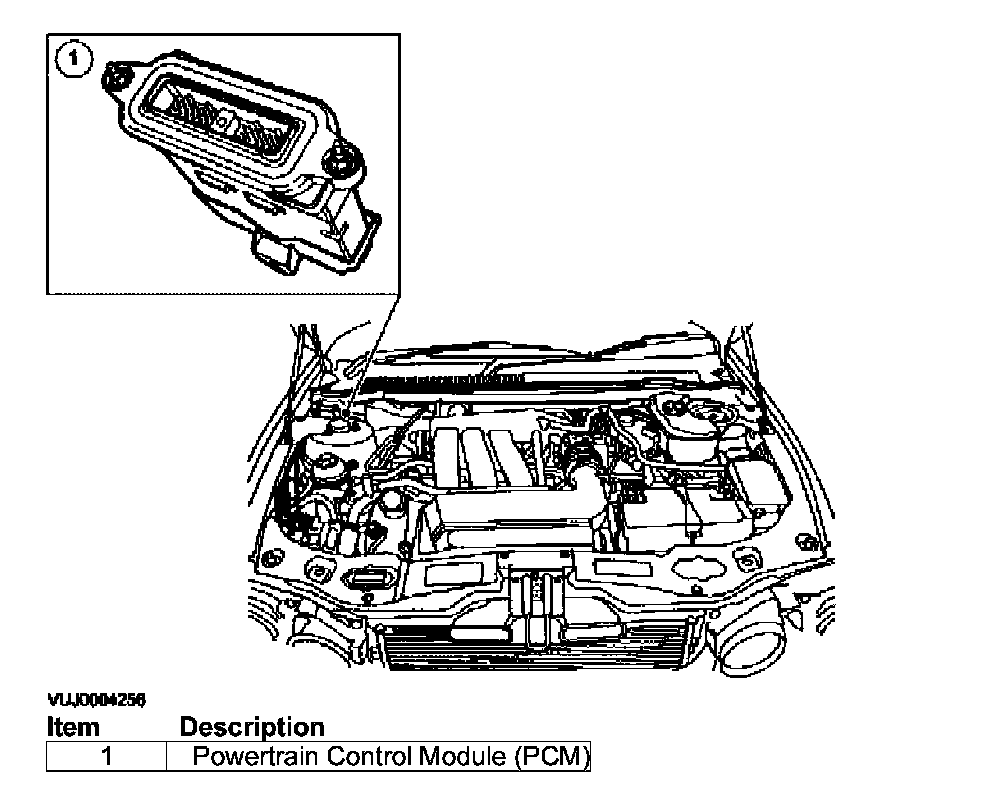 1

VUJ0004256

| Item | Description |
|---|---|
| 1 | Powertrain Control Module (PCM) |