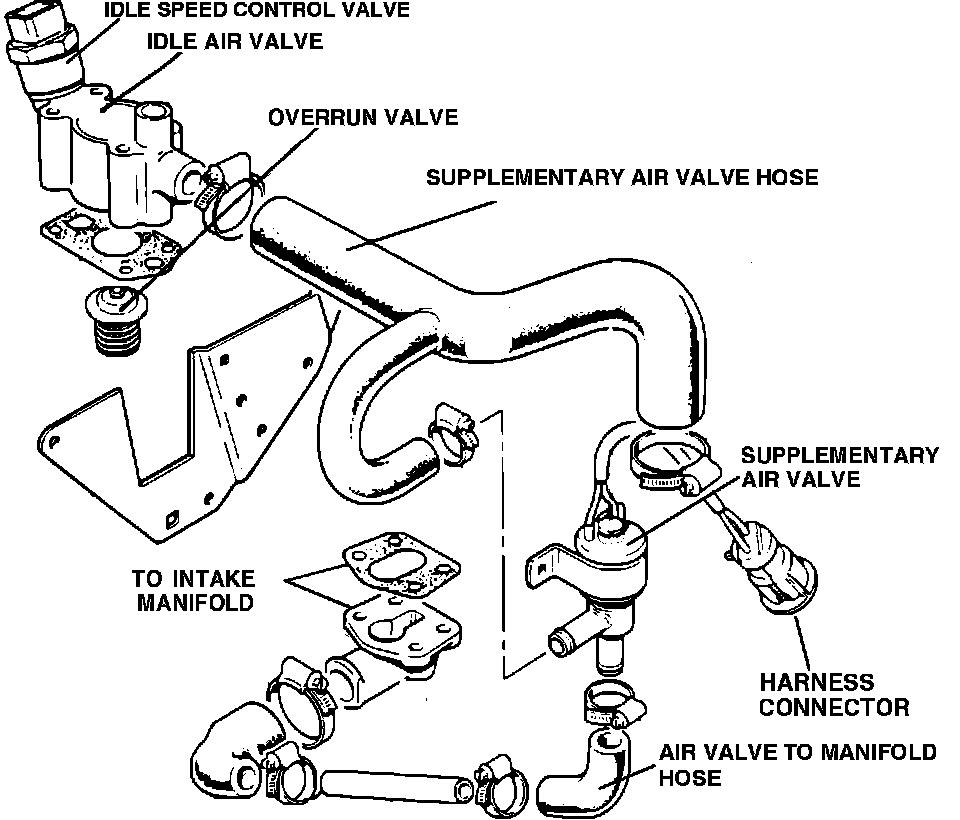 IDLE SPEED CONTROL VALVE
IDLE AIR VALVE
OVERRUN VALVE
SUPPLEMENTARY AIR VALVE HOSE
SUPPLEMENTARY AIR VALVE
TO INTAKE MANIFOLD
HARNESS CONNECTOR
AIR VALVE TO MANIFOLD HOSE