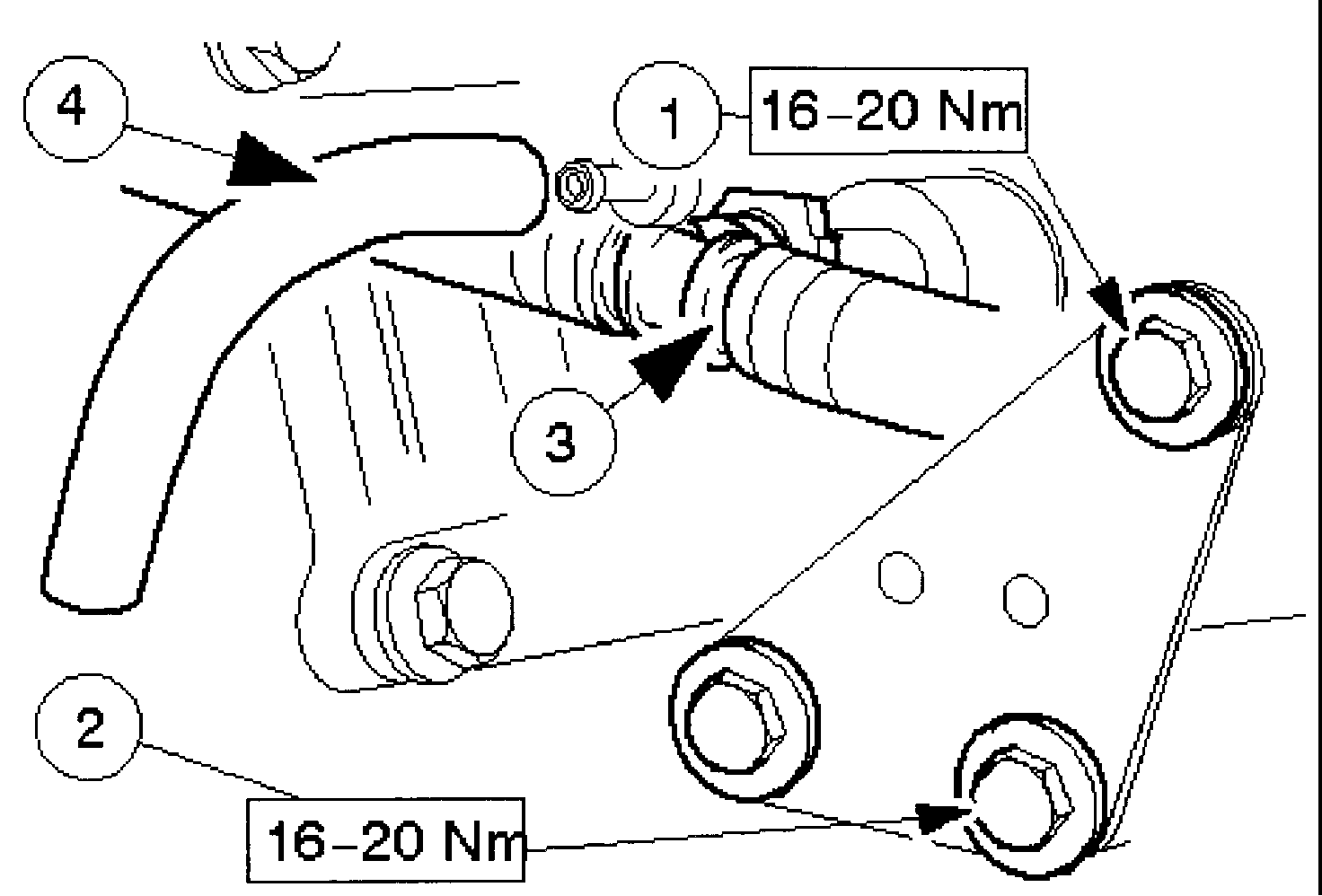 4

1

16–20 Nm

3

2

16–20 Nm