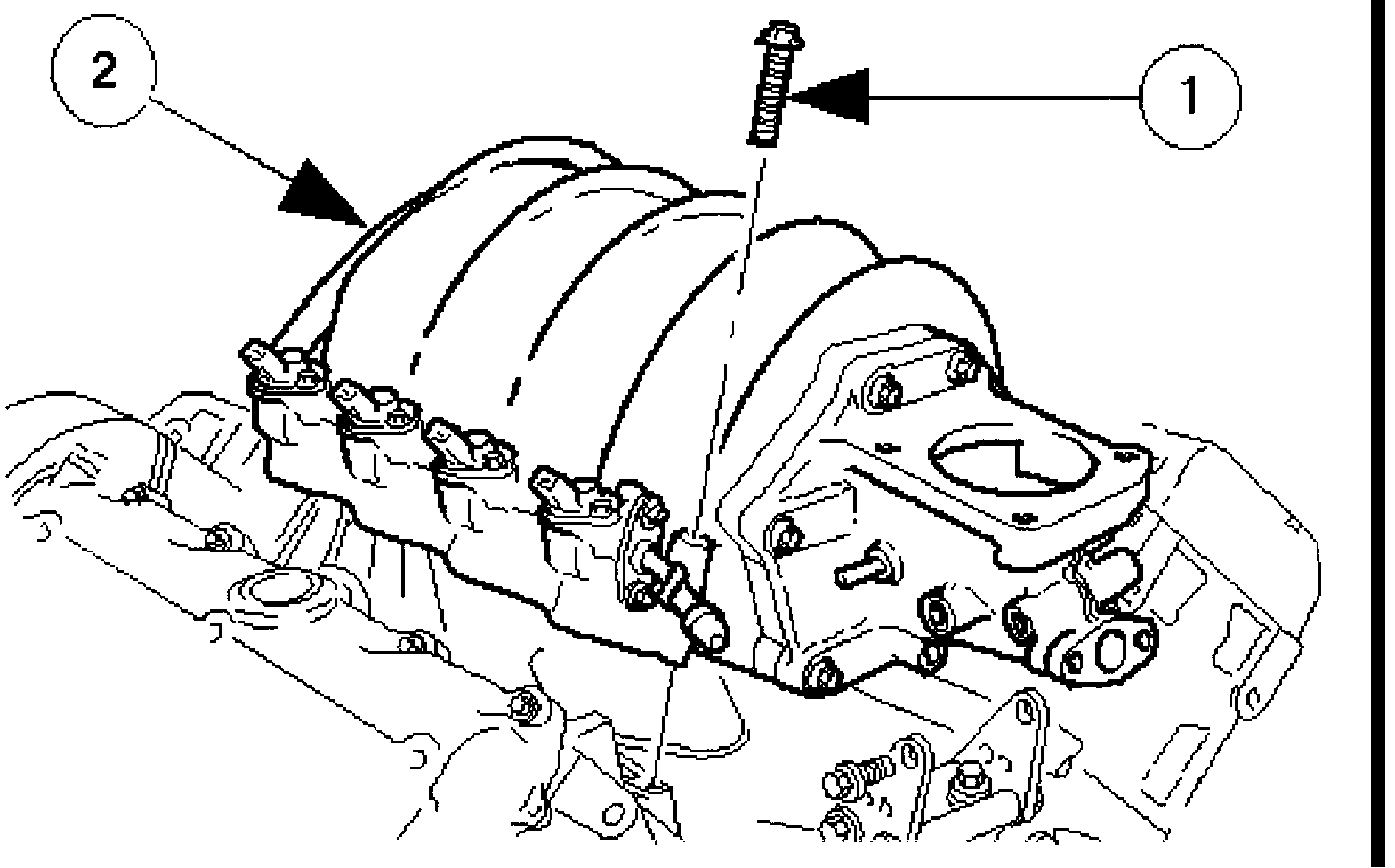 2
1