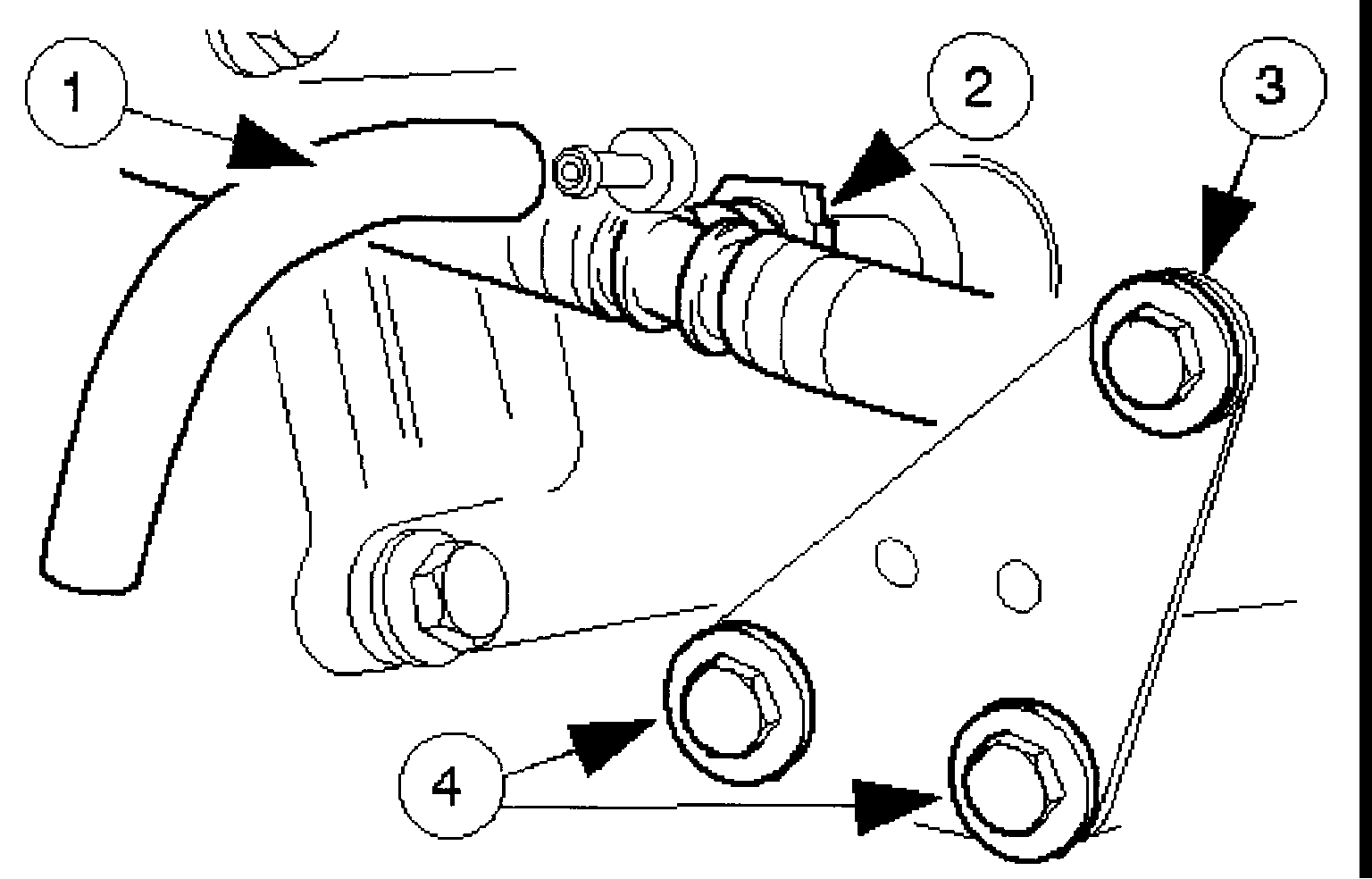 1
2
3
4