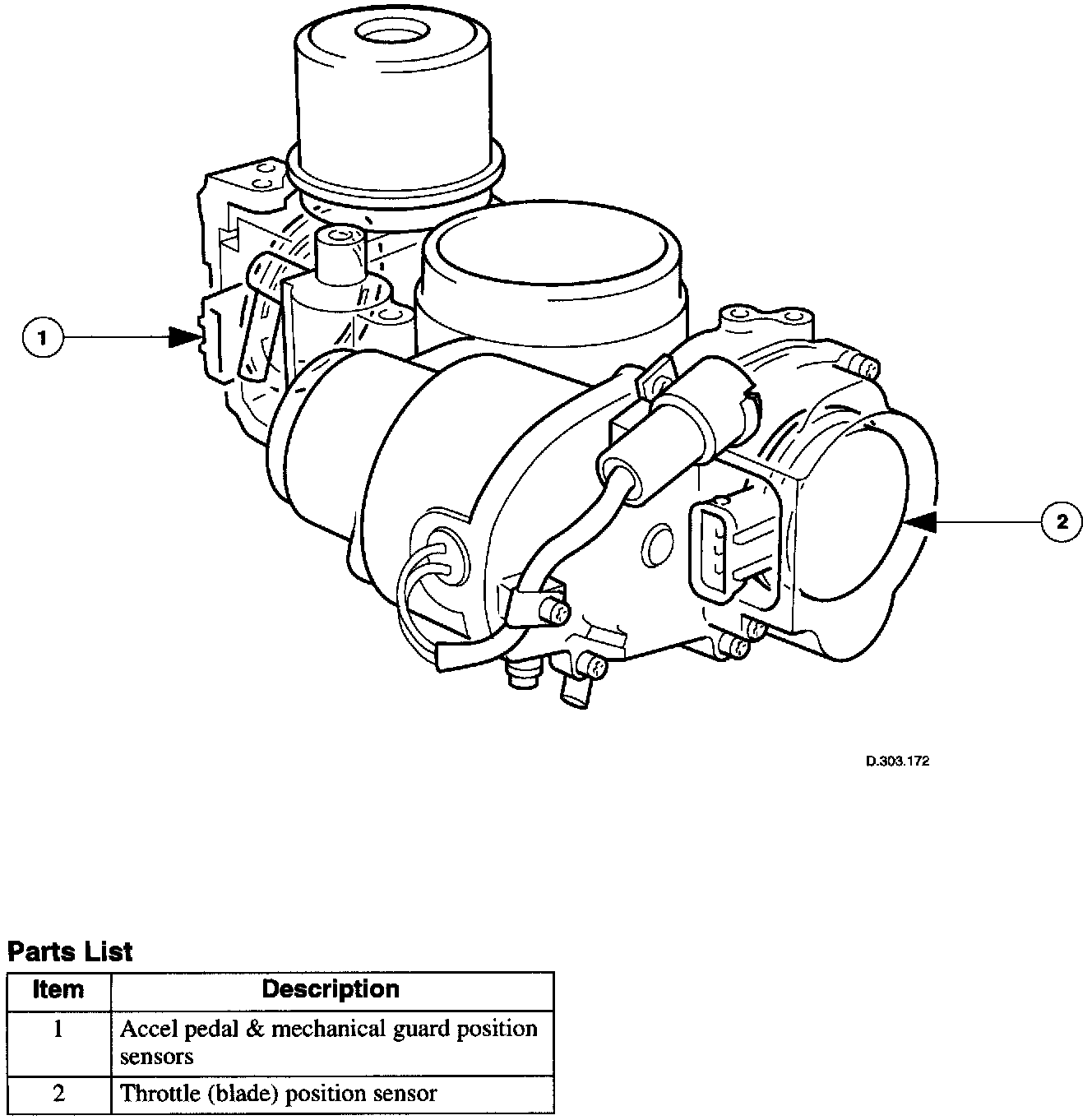 1

2

D.303.172

Parts List

| Item | Description |
|---|---|
| 1 | Accel pedal & mechanical guard position sensors |
| 2 | Throttle (blade) position sensor |