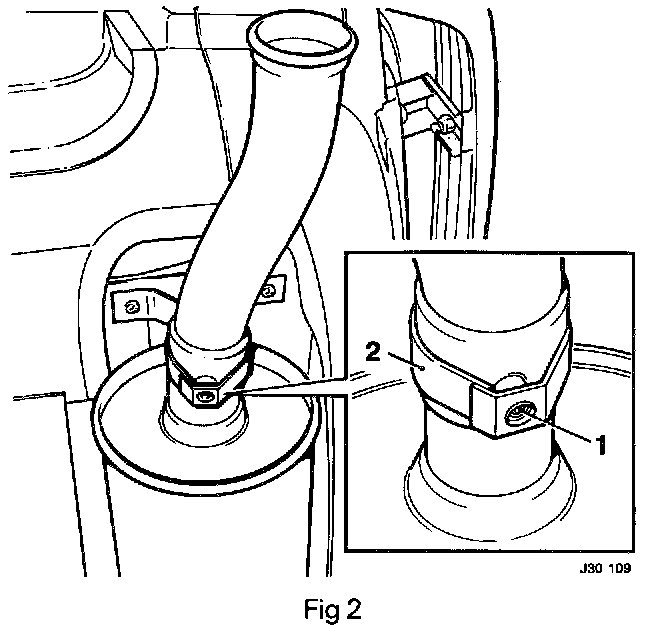 2

1

J30 109

Fig 2