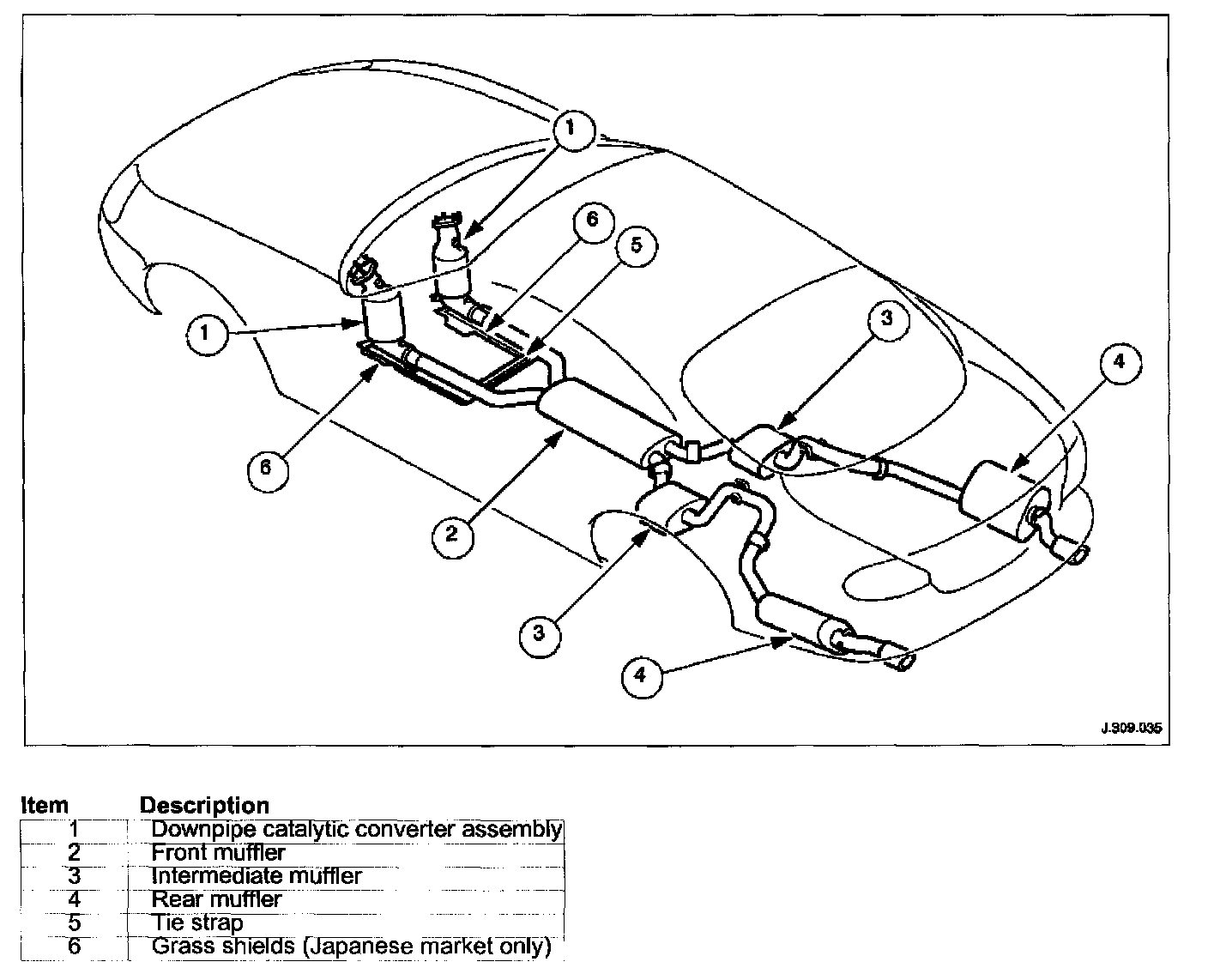 1
6
5
1
3
4
6
2
3
4
J.309.035

| Item | Description |
|---|---|
| 1 | Downpipe catalytic converter assembly |
| 2 | Front muffler |
| 3 | Intermediate muffler |
| 4 | Rear muffler |
| 5 | Tie strap |
| 6 | Grass shields (Japanese market only) |