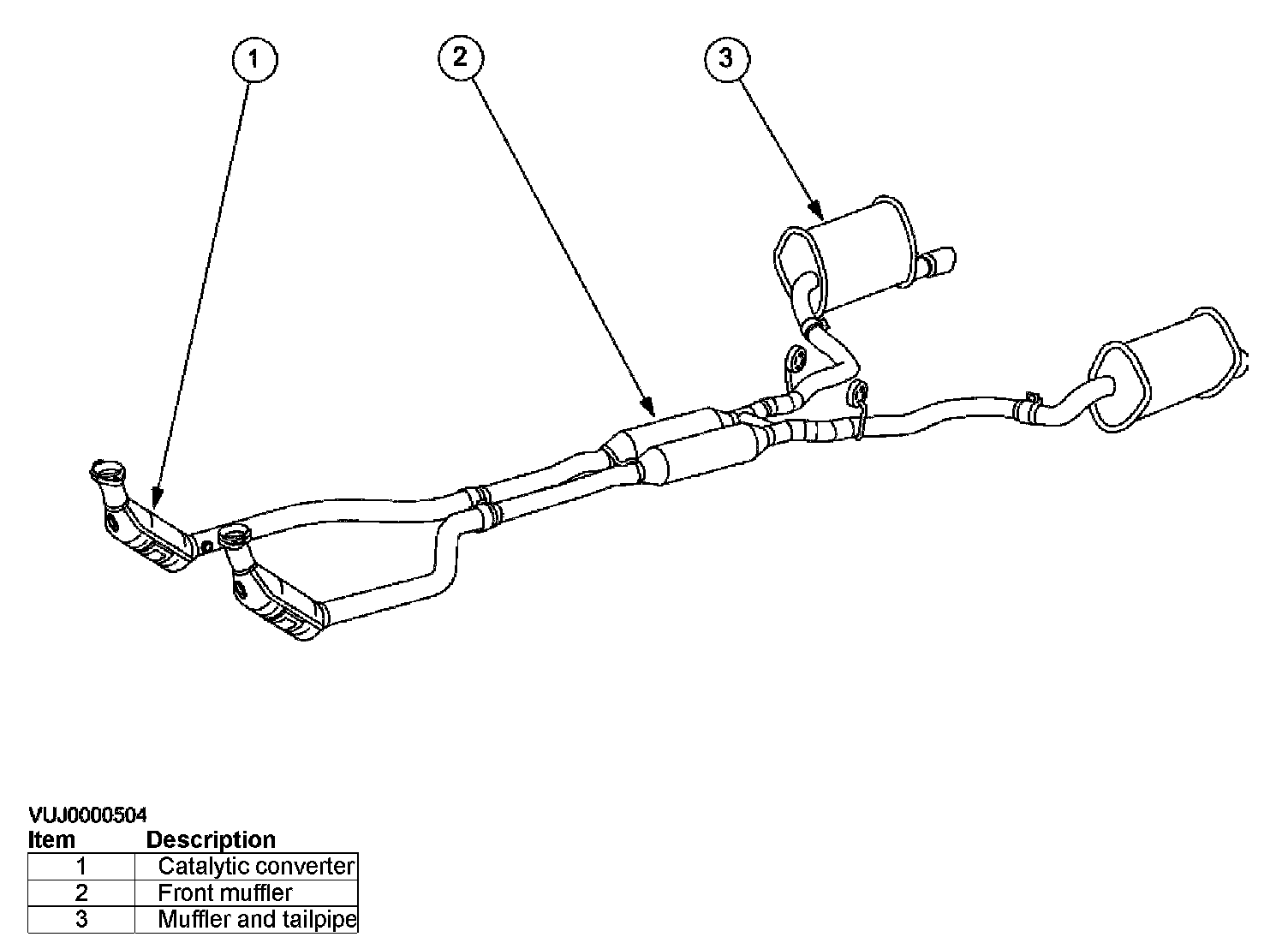 1
2
3

VUJ0000504

| Item | Description |
|---|---|
| 1 | Catalytic converter |
| 2 | Front muffler |
| 3 | Muffler and tailpipe |