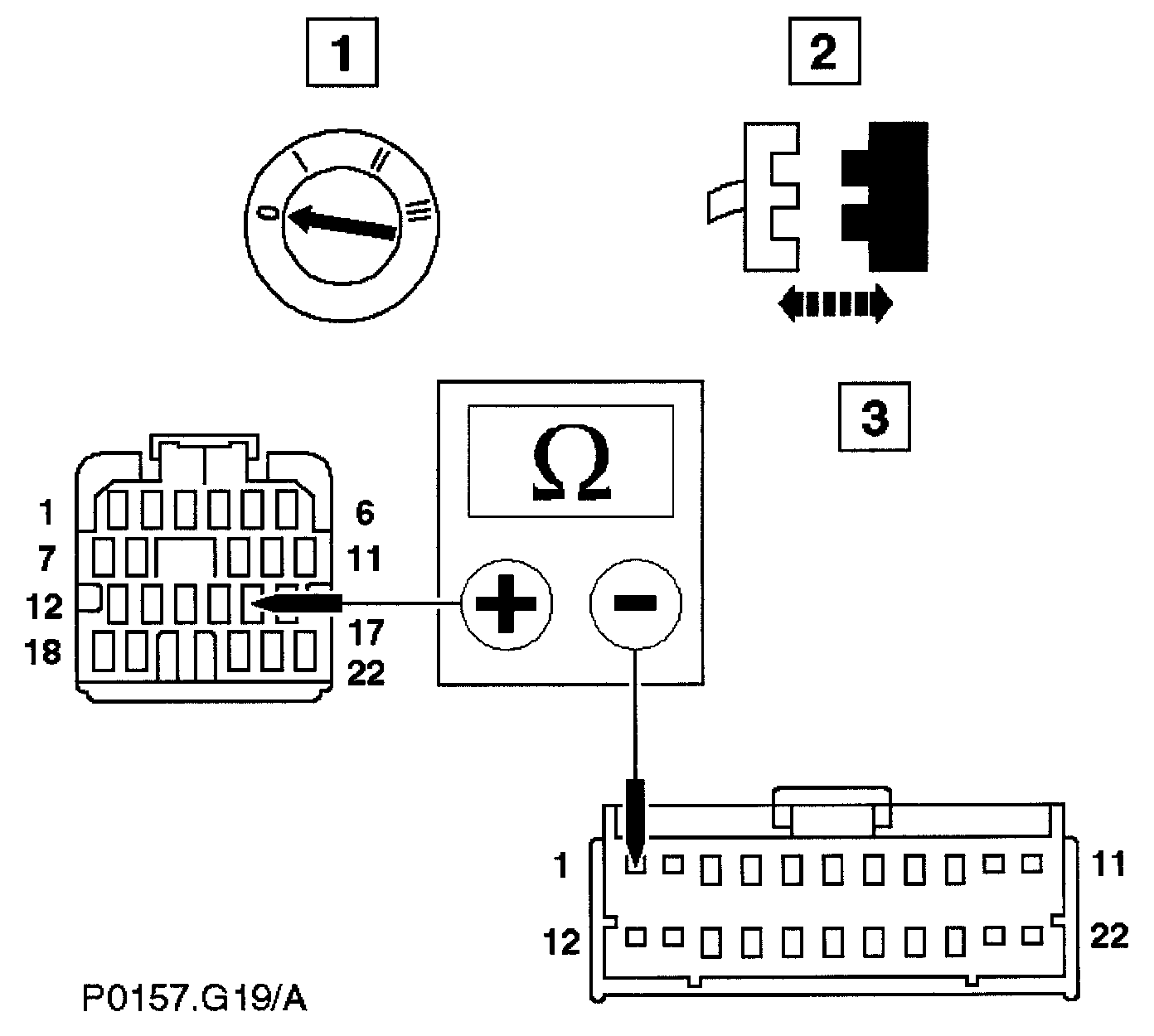 1

0
I
II
III

2

3

Ω

+
−

1
6
7
11
12
17
18
22

1
11
12
22

P0157.G19/A