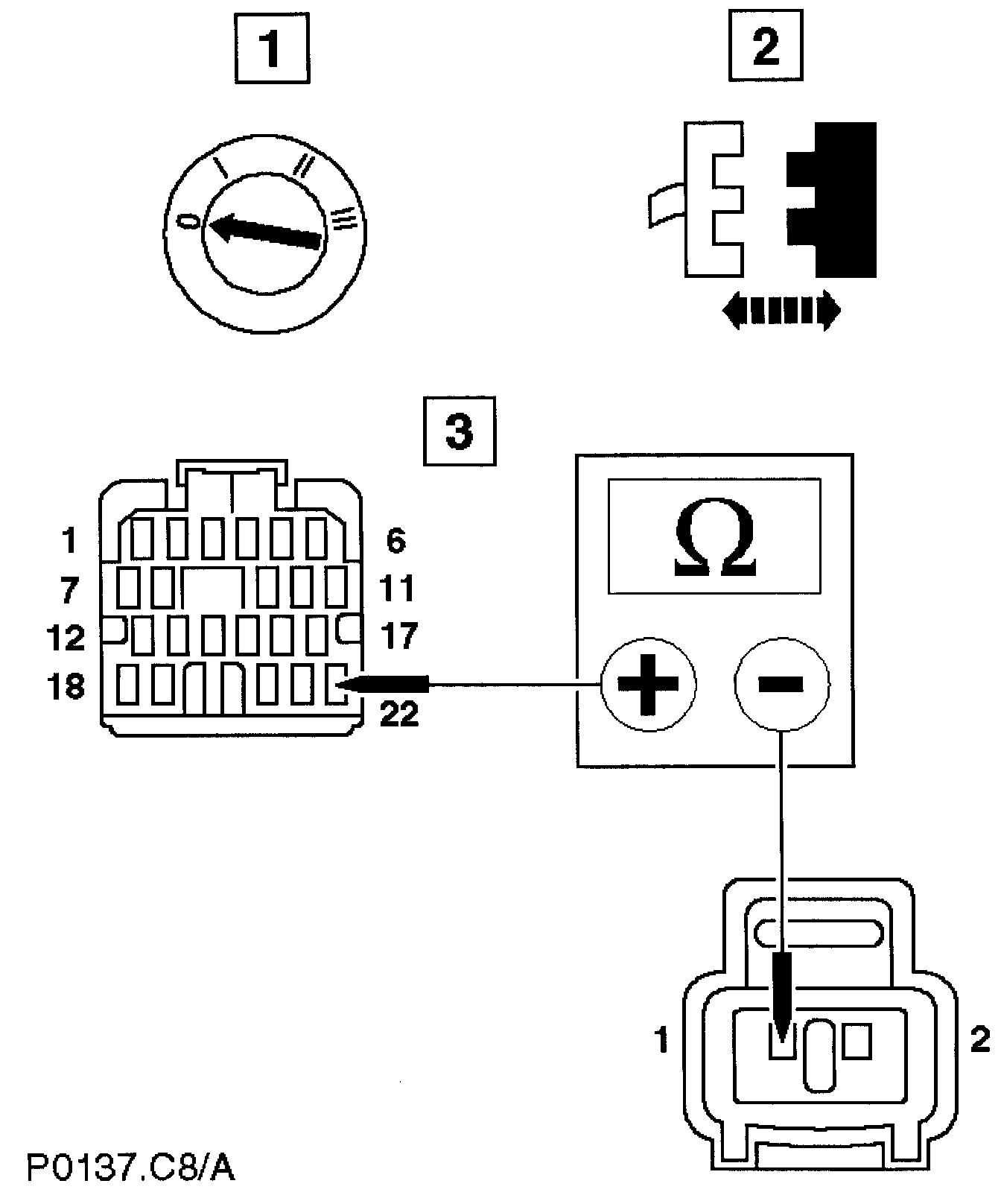 1

0 I II III

2

3

1 6
7 11
12 17
18 22

$\Omega$

+ -

1 2

P0137.C8/A