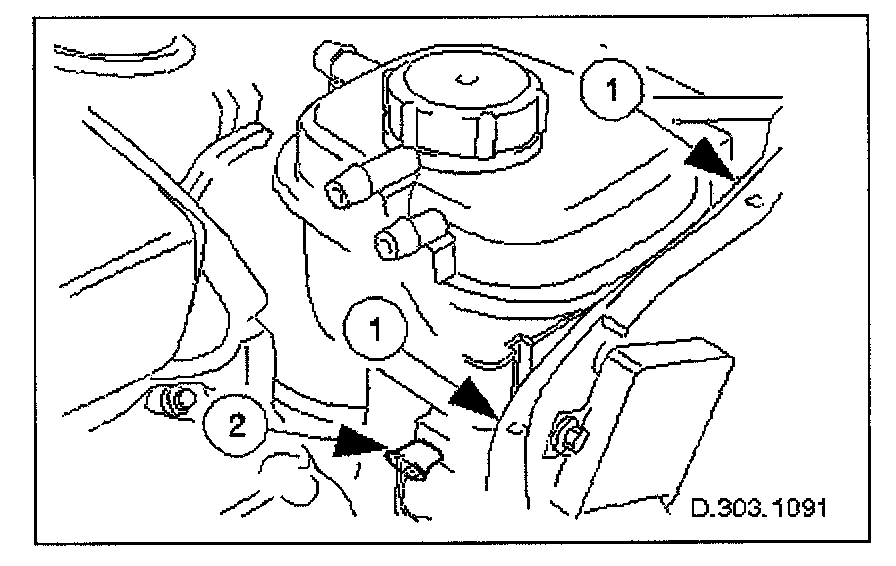 1

1

2

D.303.1091