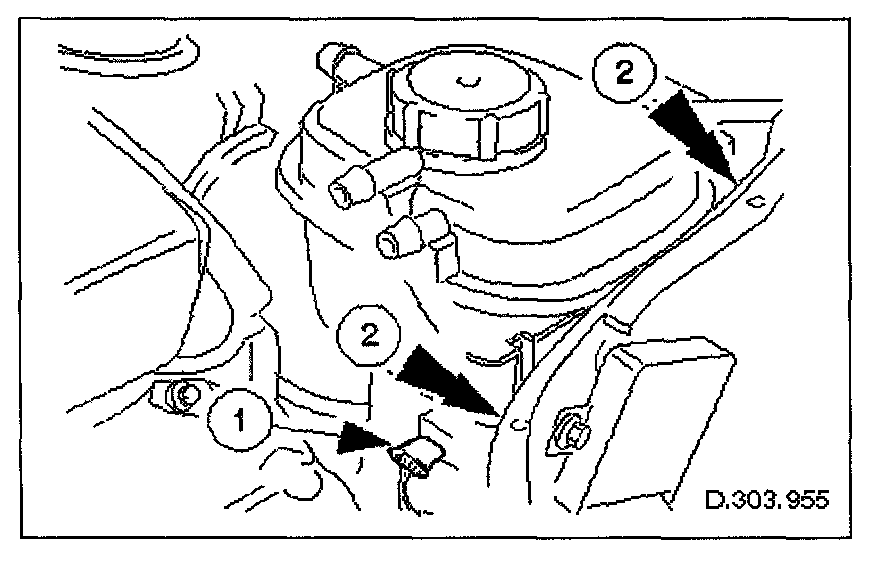 2

2

1

D.303.955