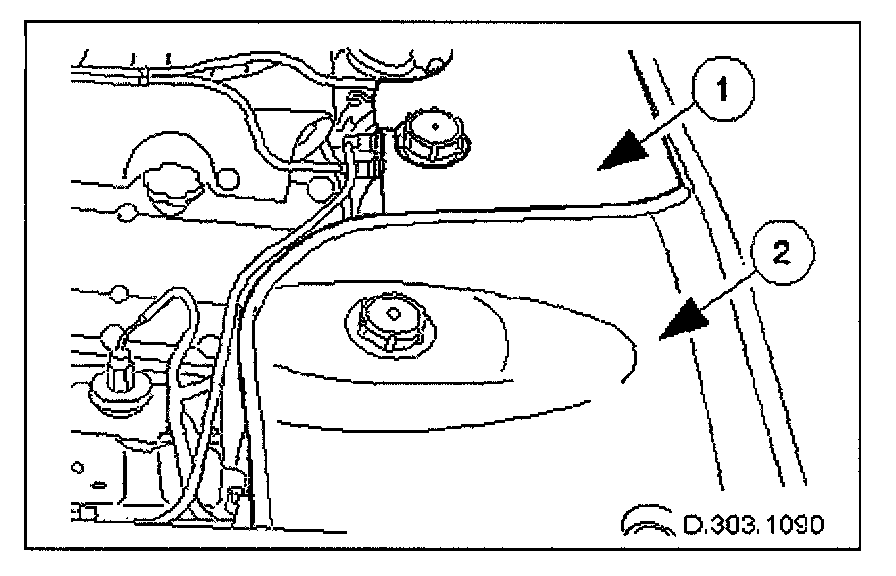 1

2

D.303.1090