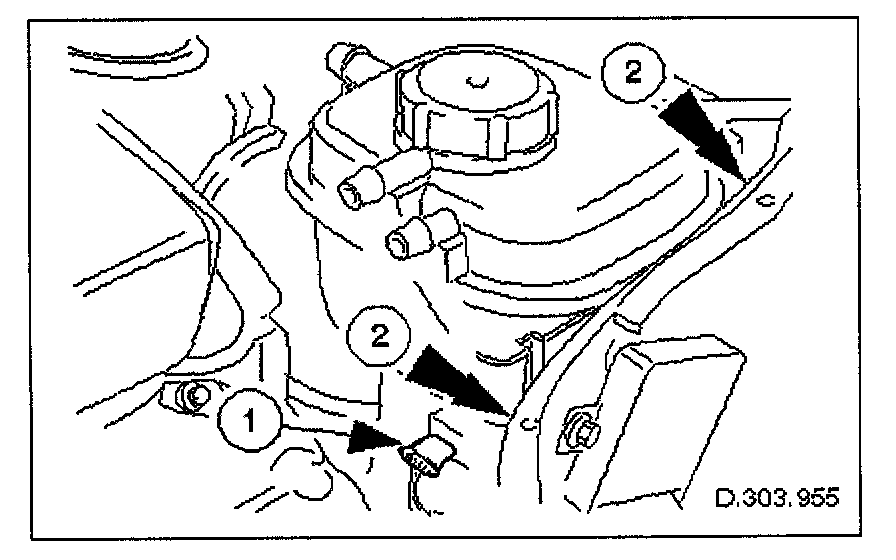 2

2

1

D.303.955