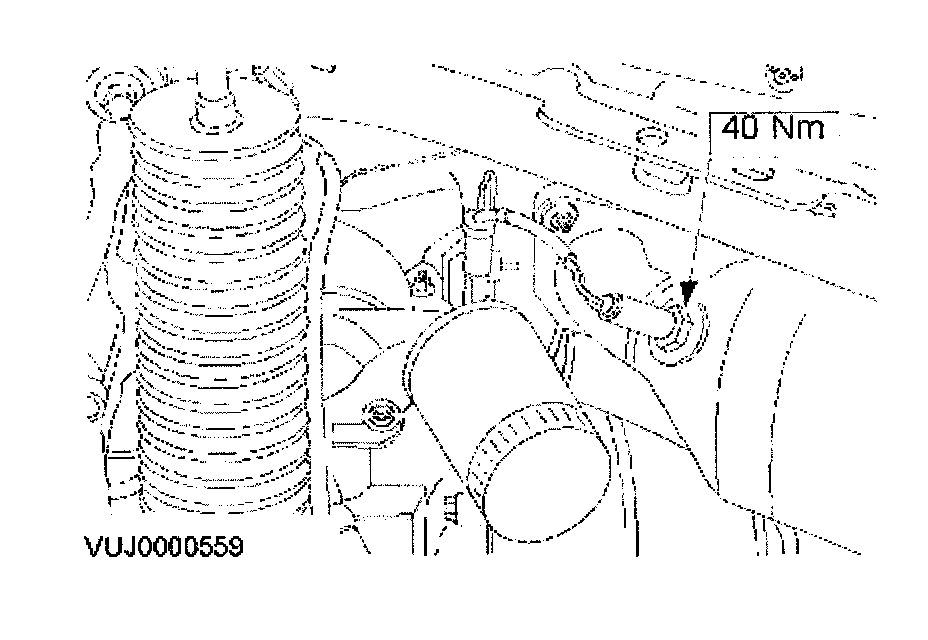 40 Nm

VUJ0000559