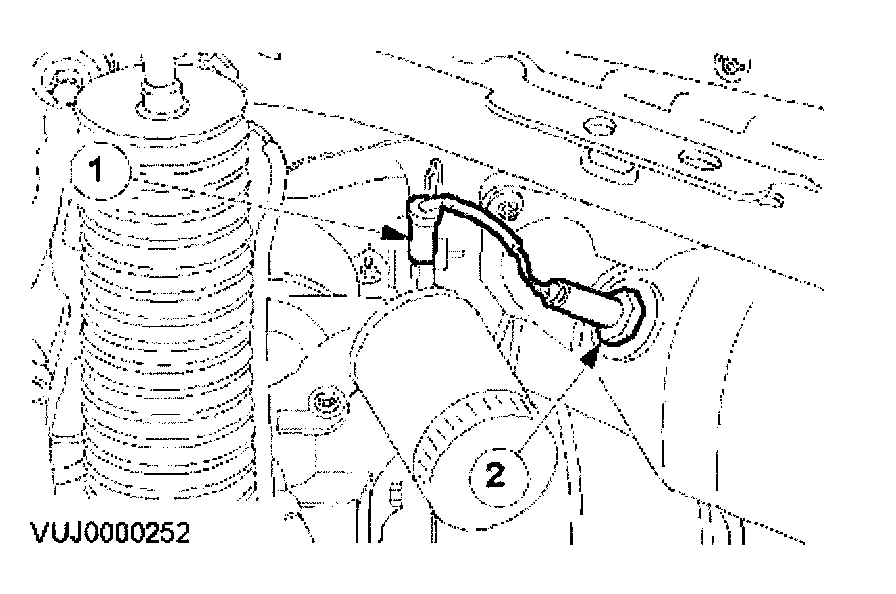 1

2

VUJ0000252